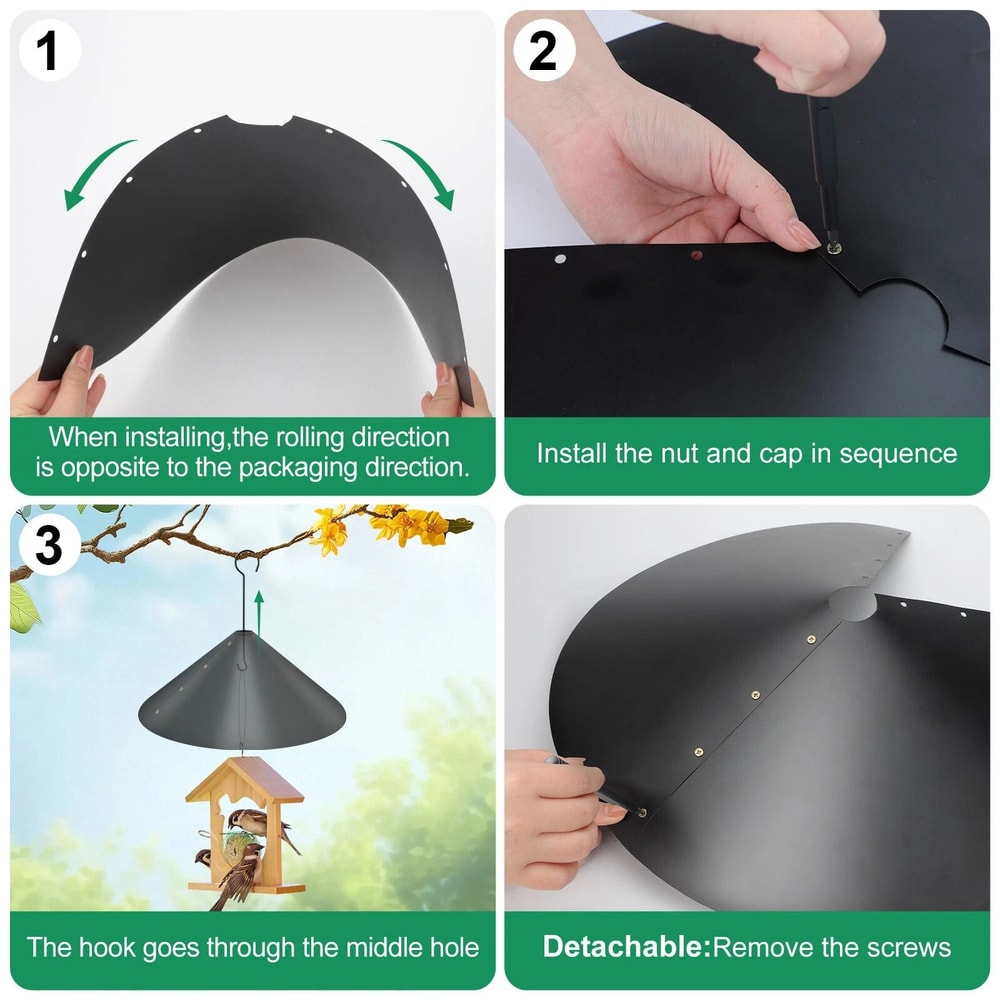 1

When installing,the rolling direction is opposite to the packaging direction.

2

Install the nut and cap in sequence

3

The hook goes through the middle hole

Detachable:Remove the screws