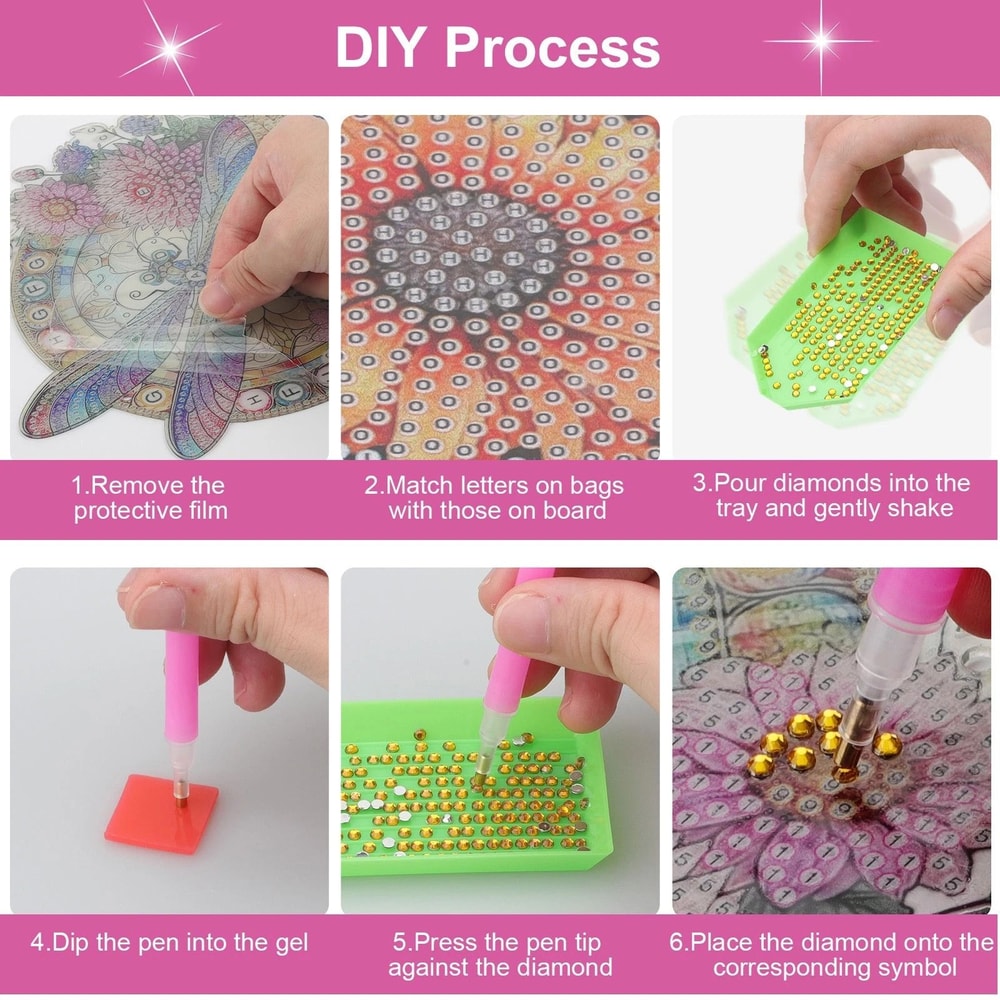 DIY Process

1.Remove the protective film

2.Match letters on bags with those on board

3.Pour diamonds into the tray and gently shake

4.Dip the pen into the gel

5.Press the pen tip against the diamond

6.Place the diamond onto the corresponding symbol