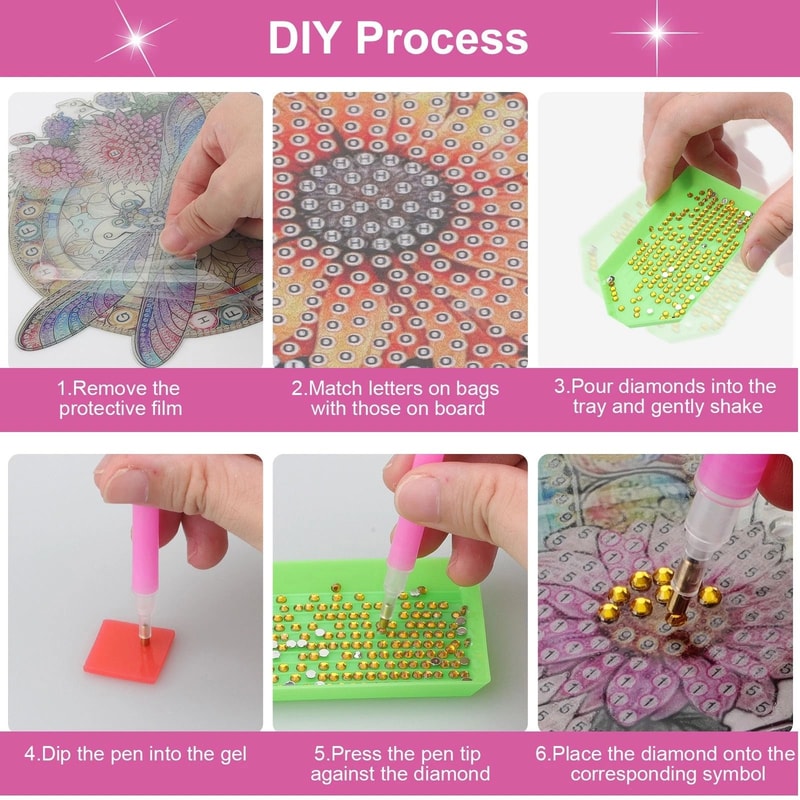 DIY Process

1.Remove the protective film

2.Match letters on bags with those on board

3.Pour diamonds into the tray and gently shake

4.Dip the pen into the gel

5.Press the pen tip against the diamond

6.Place the diamond onto the corresponding symbol