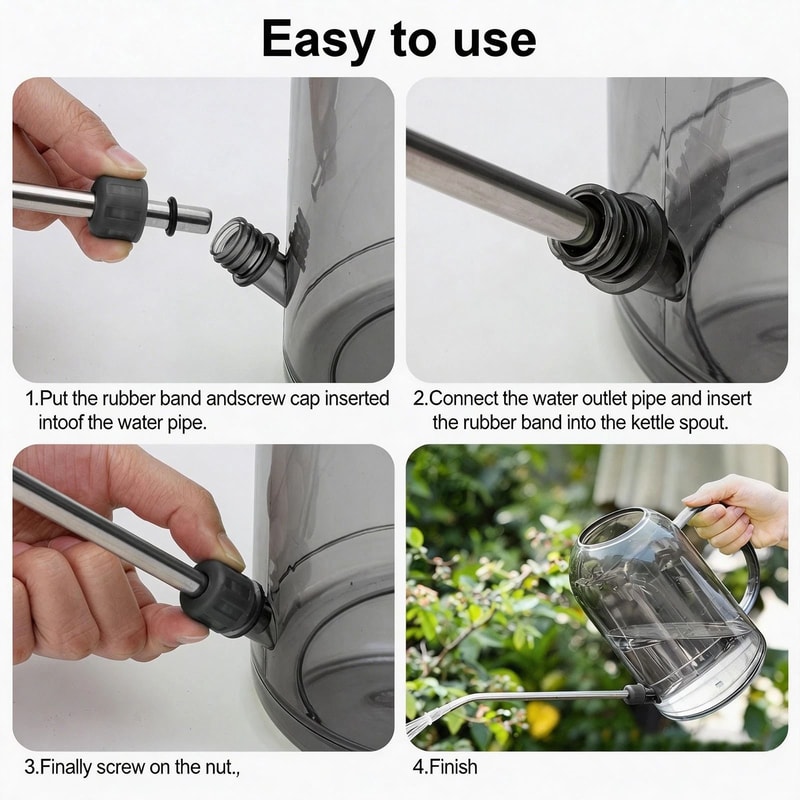 Easy to use

1.Put the rubber band andscrew cap inserted intoof the water pipe.

2.Connect the water outlet pipe and insert the rubber band into the kettle spout.

3.Finally screw on the nut.,

4.Finish