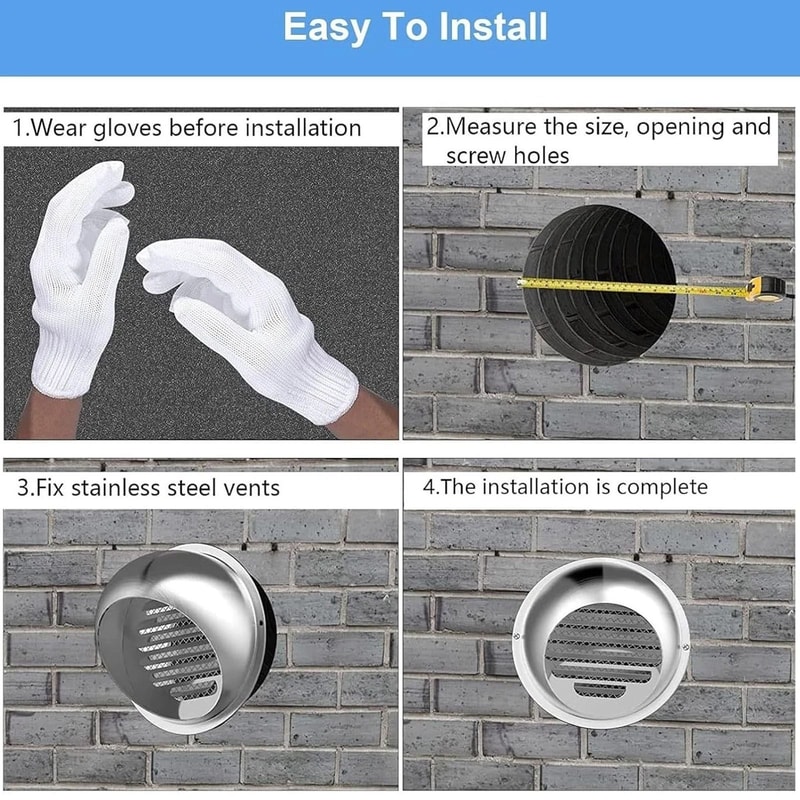 Easy To Install

1.Wear gloves before installation

2.Measure the size, opening and screw holes

3.Fix stainless steel vents

4.The installation is complete