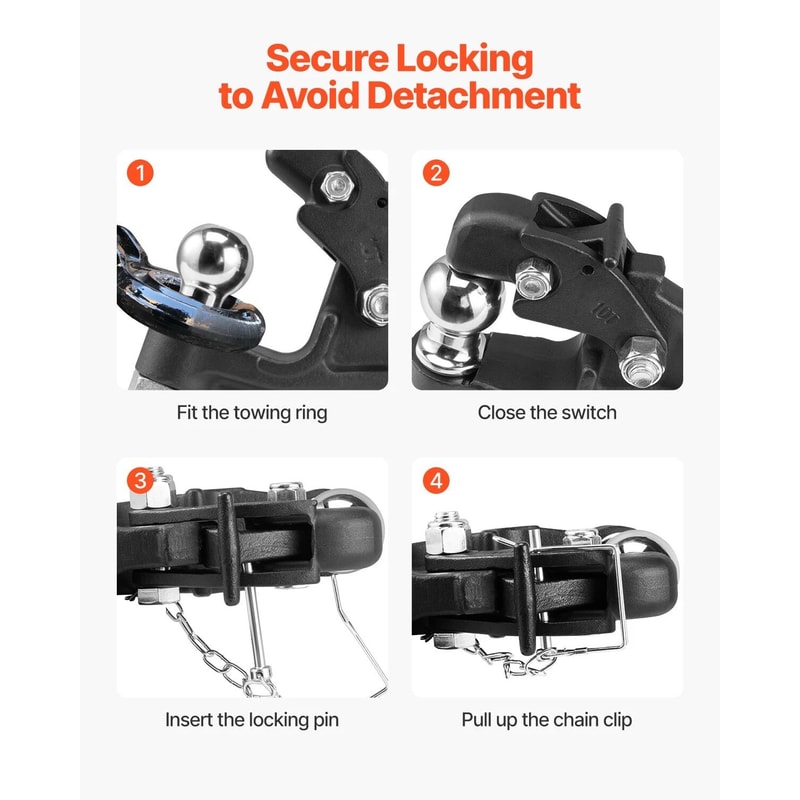 Secure Locking
to Avoid Detachment

1

Fit the towing ring

2

10T

Close the switch

3

Insert the locking pin

4

Pull up the chain clip