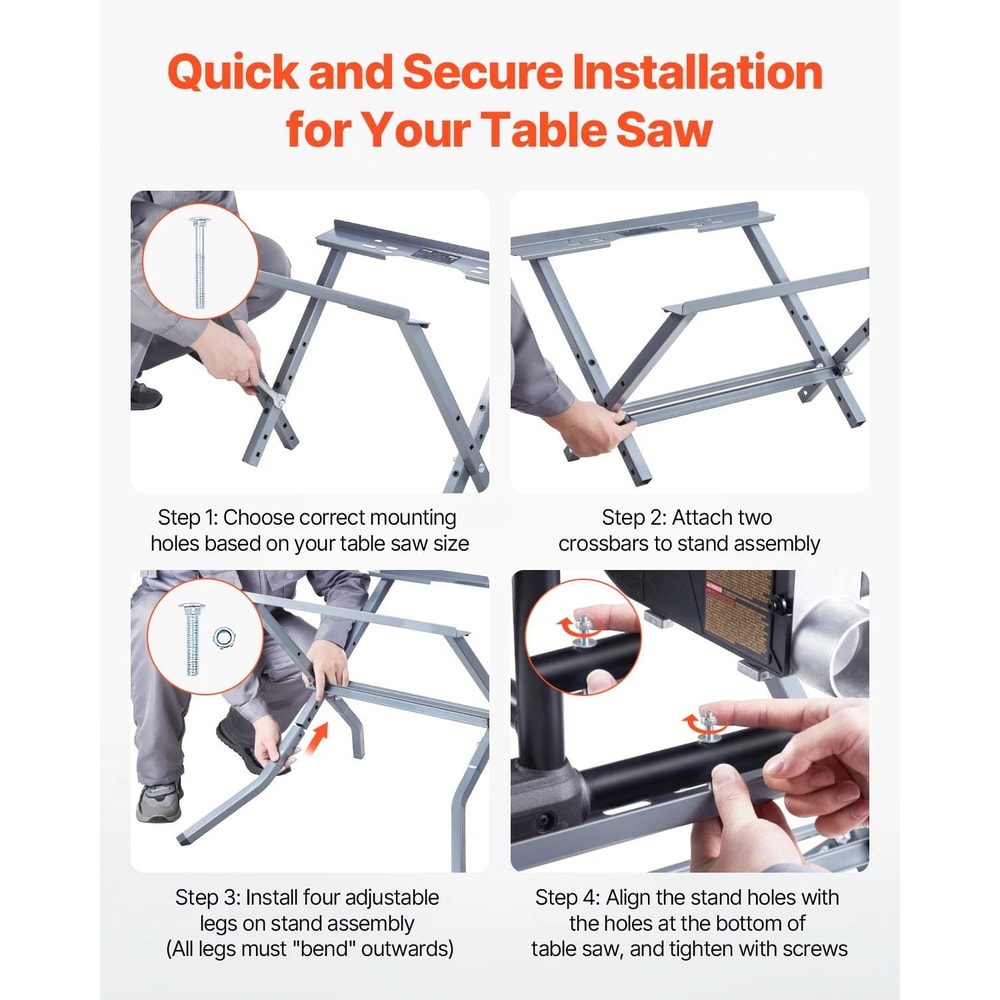 Quick and Secure Installation for Your Table Saw

Step 1: Choose correct mounting holes based on your table saw size

Step 2: Attach two crossbars to stand assembly

Step 3: Install four adjustable legs on stand assembly (All legs must "bend" outwards)

Step 4: Align the stand holes with the holes at the bottom of table saw, and tighten with screws