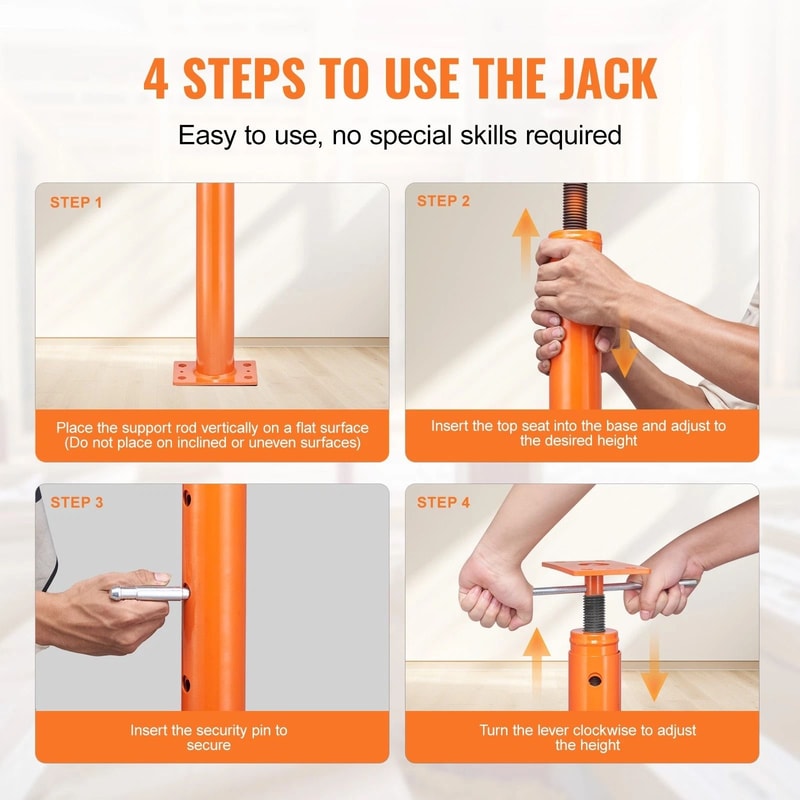 4 STEPS TO USE THE JACK

Easy to use, no special skills required

STEP 1

Place the support rod vertically on a flat surface (Do not place on inclined or uneven surfaces)

STEP 2

Insert the top seat into the base and adjust to the desired height

STEP 3

Insert the security pin to secure

STEP 4

Turn the lever clockwise to adjust the height