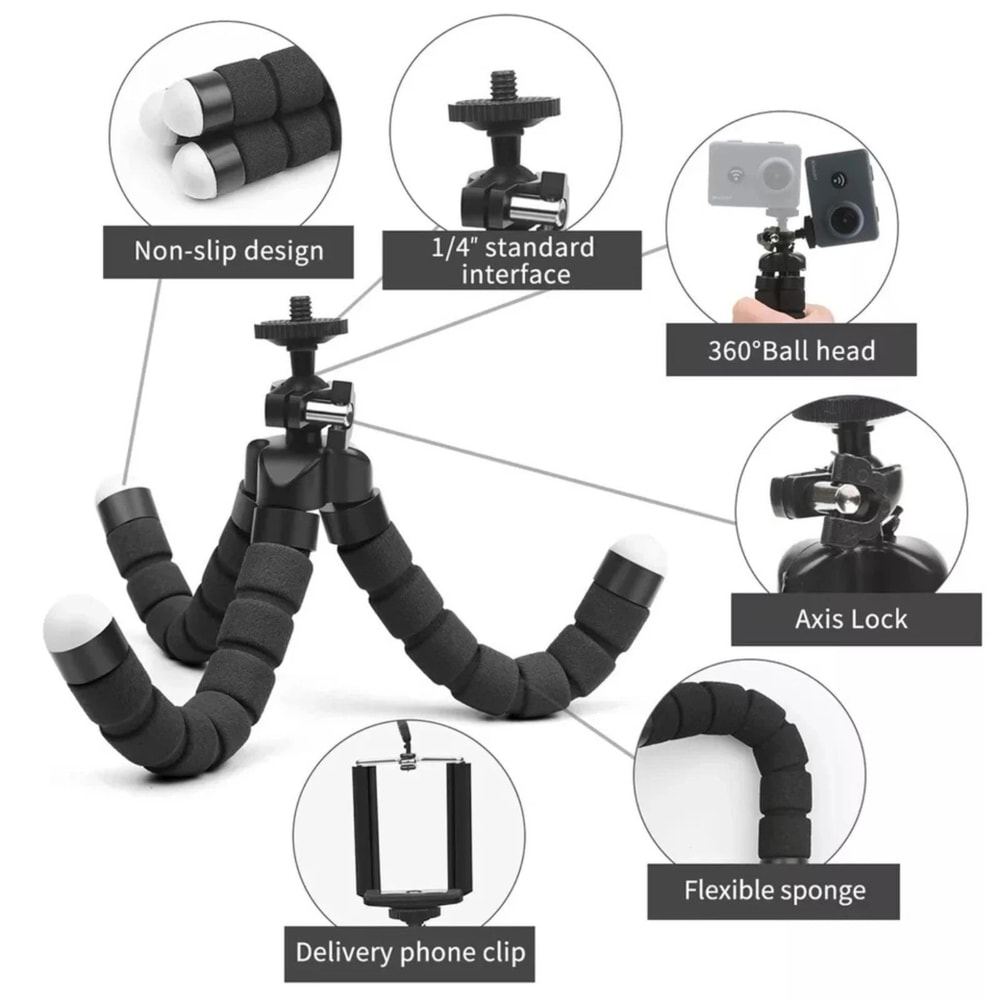 Non-slip design

1/4" standard interface

360°Ball head

Axis Lock

Flexible sponge

Delivery phone clip