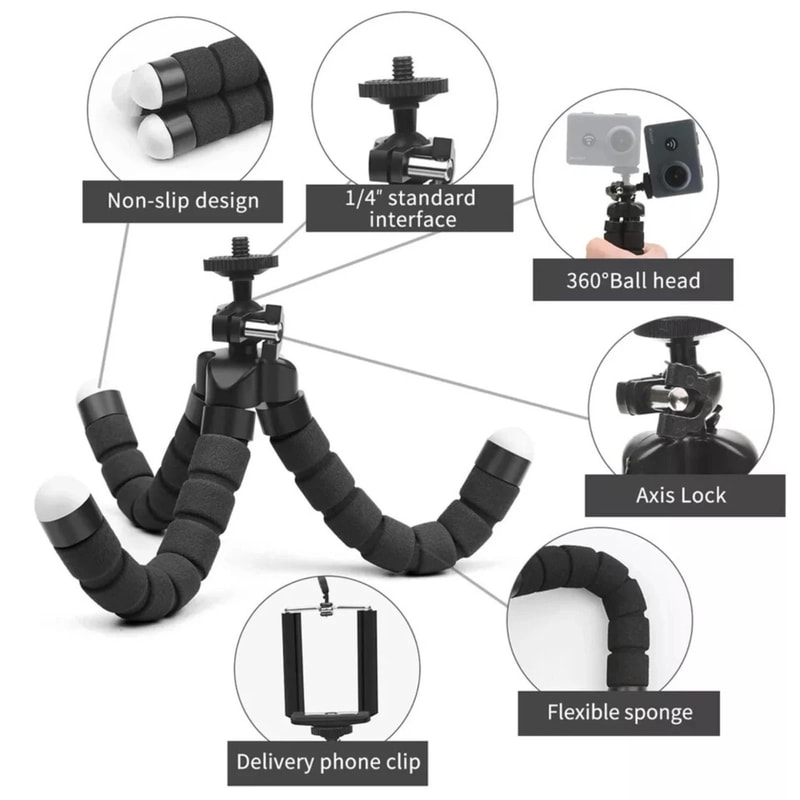 Non-slip design

1/4" standard interface

360°Ball head

Axis Lock

Flexible sponge

Delivery phone clip