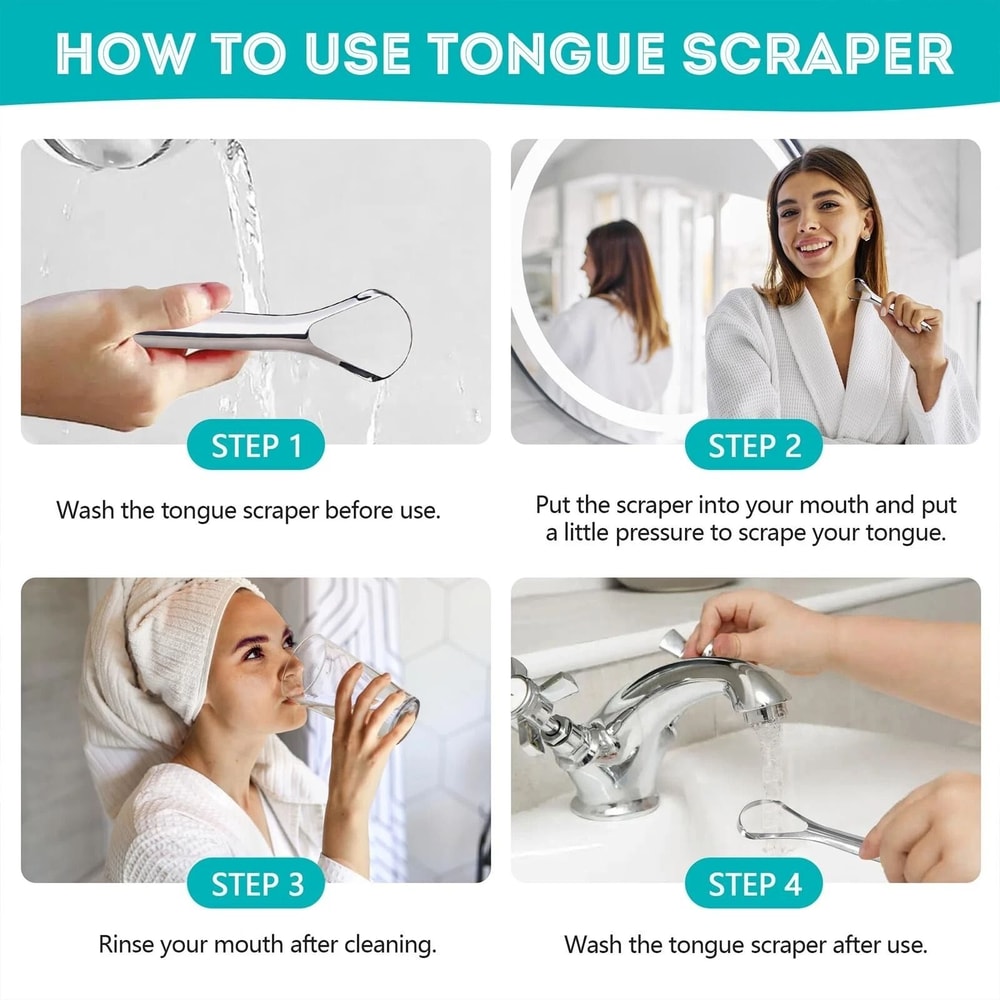 HOW TO USE TONGUE SCRAPER

STEP 1

Wash the tongue scraper before use.

STEP 2

Put the scraper into your mouth and put a little pressure to scrape your tongue.

STEP 3

Rinse your mouth after cleaning.

STEP 4

Wash the tongue scraper after use.