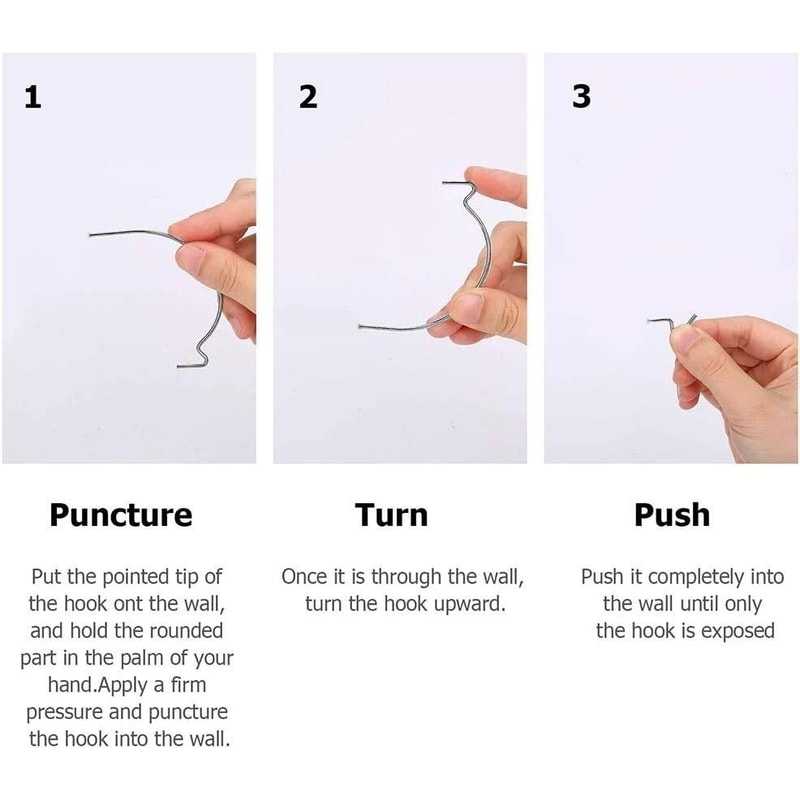 1

Puncture

Put the pointed tip of the hook ont the wall, and hold the rounded part in the palm of your hand.Apply a firm pressure and puncture the hook into the wall.

2

Turn

Once it is through the wall, turn the hook upward.

3

Push

Push it completely into the wall until only the hook is exposed