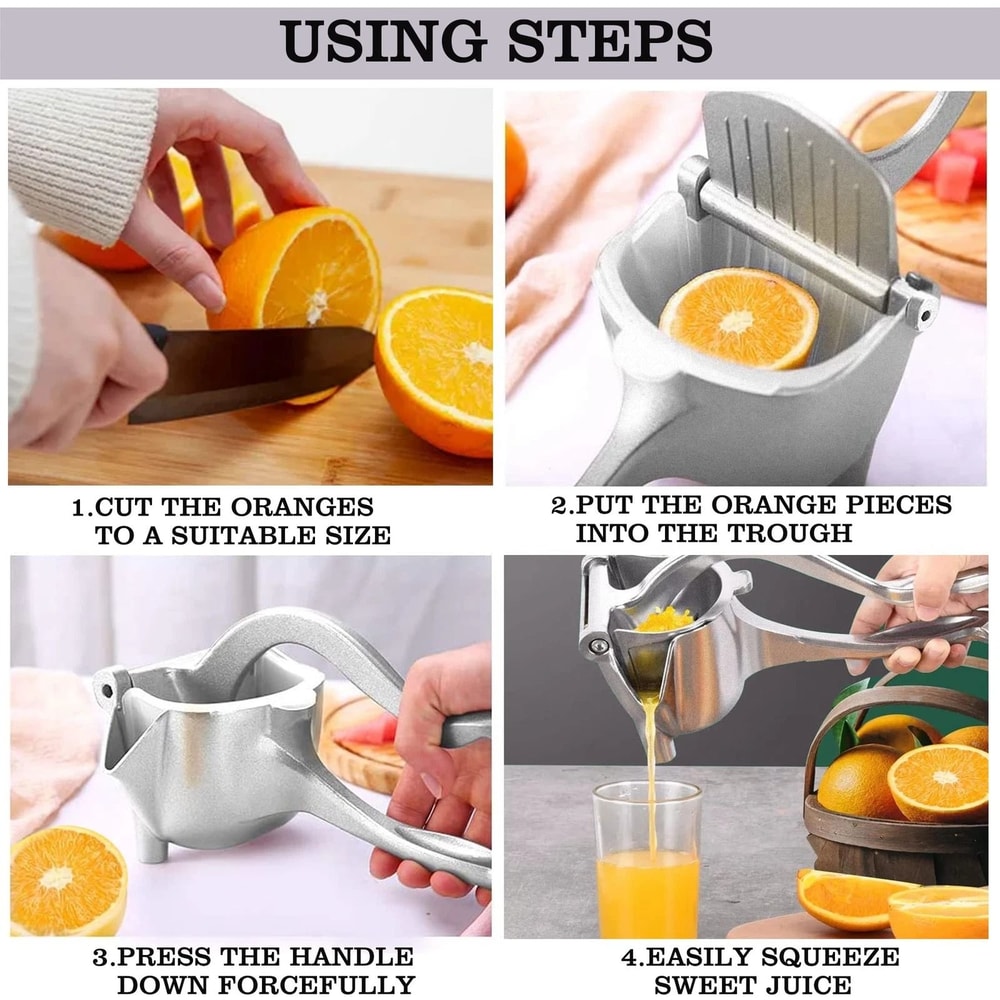 USING STEPS

1.CUT THE ORANGES TO A SUITABLE SIZE

2.PUT THE ORANGE PIECES INTO THE TROUGH

3.PRESS THE HANDLE DOWN FORCEFULLY

4.EASILY SQUEEZE SWEET JUICE