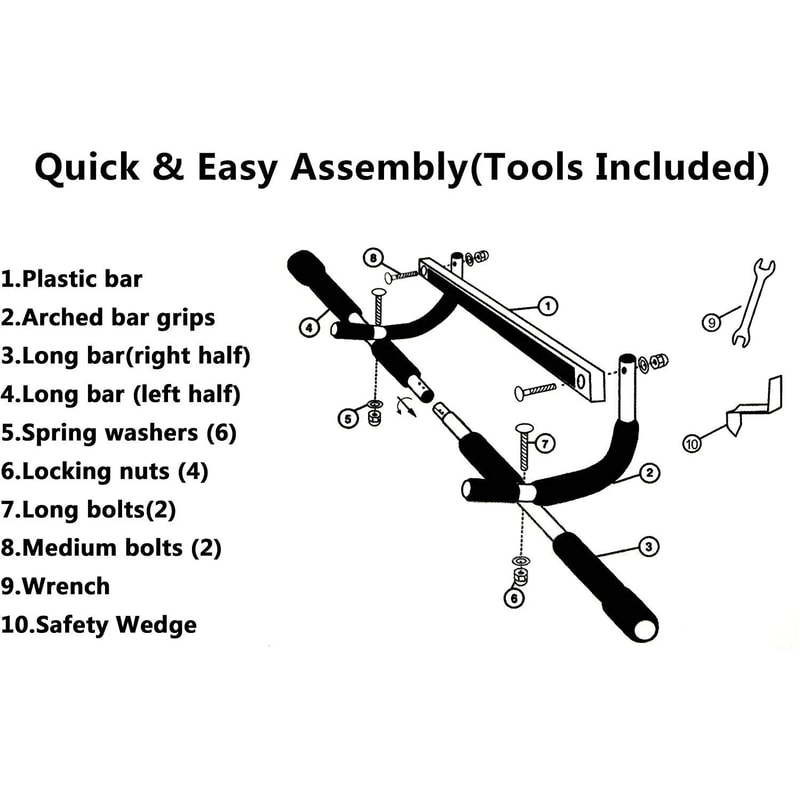 Quick & Easy Assembly(Tools Included)

1.Plastic bar
2.Arched bar grips
3.Long bar(right half)
4.Long bar (left half)
5.Spring washers (6)
6.Locking nuts (4)
7.Long bolts(2)
8.Medium bolts (2)
9.Wrench
10.Safety Wedge

8
1
4
9
5
7
10
2
3
6