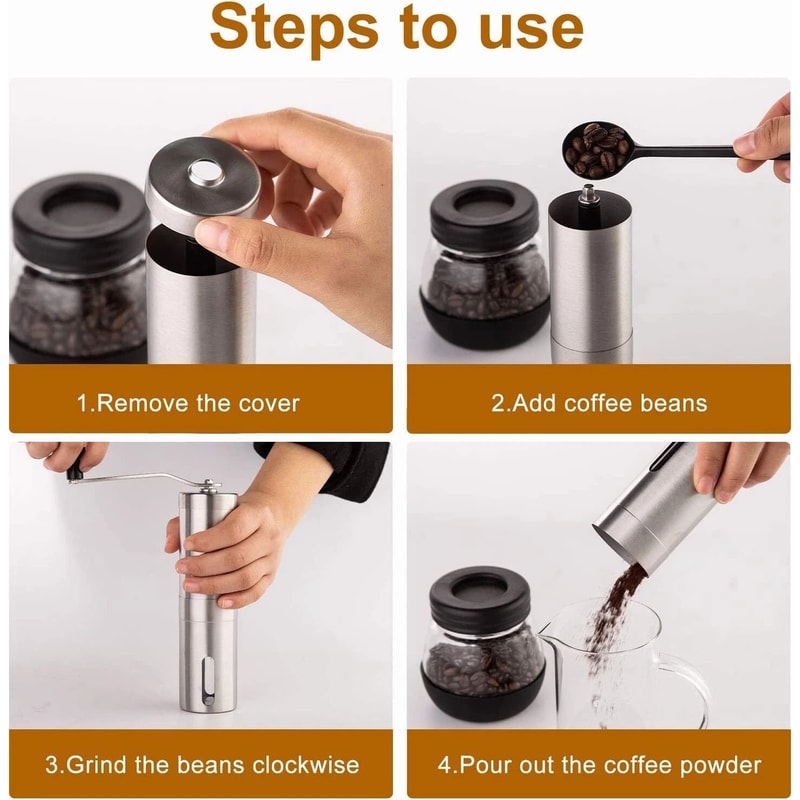 Steps to use

1.Remove the cover

2.Add coffee beans

3.Grind the beans clockwise

4.Pour out the coffee powder