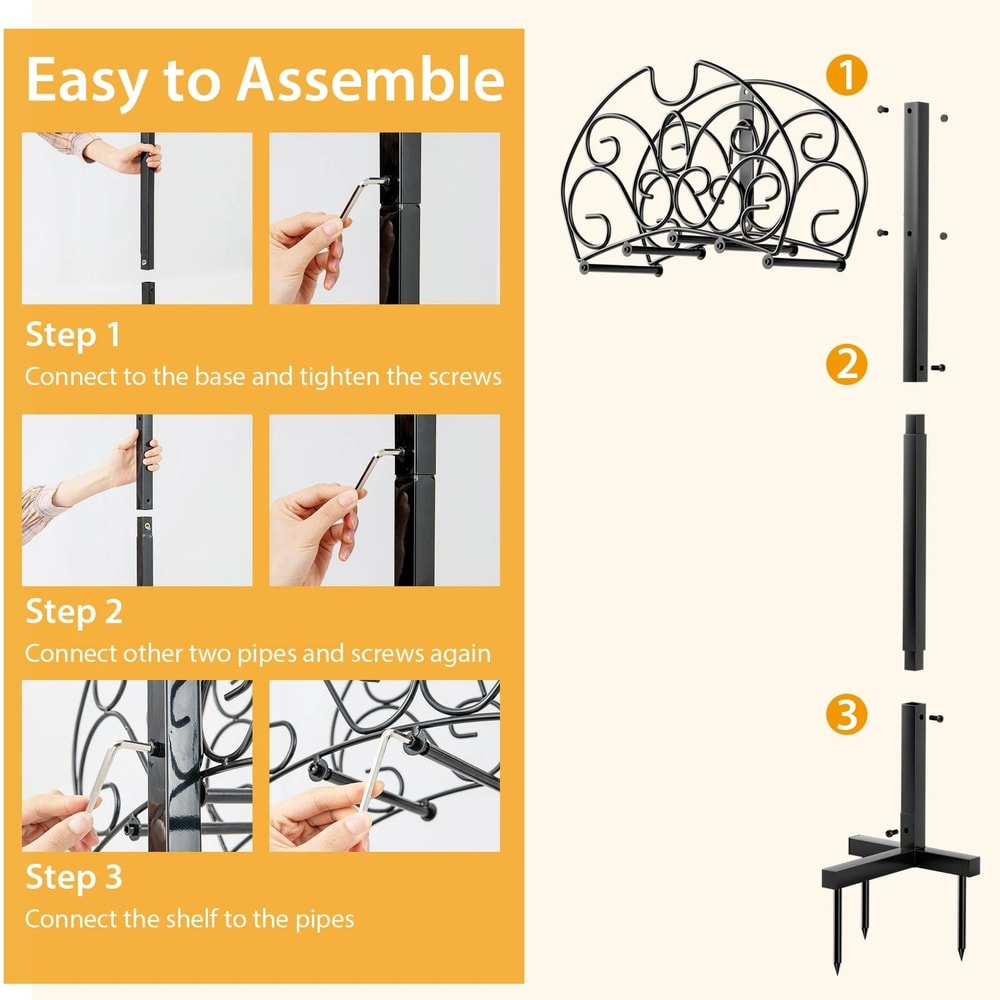 Easy to Assemble

Step 1
Connect to the base and tighten the screws

Step 2
Connect other two pipes and screws again

Step 3
Connect the shelf to the pipes

1

2

3