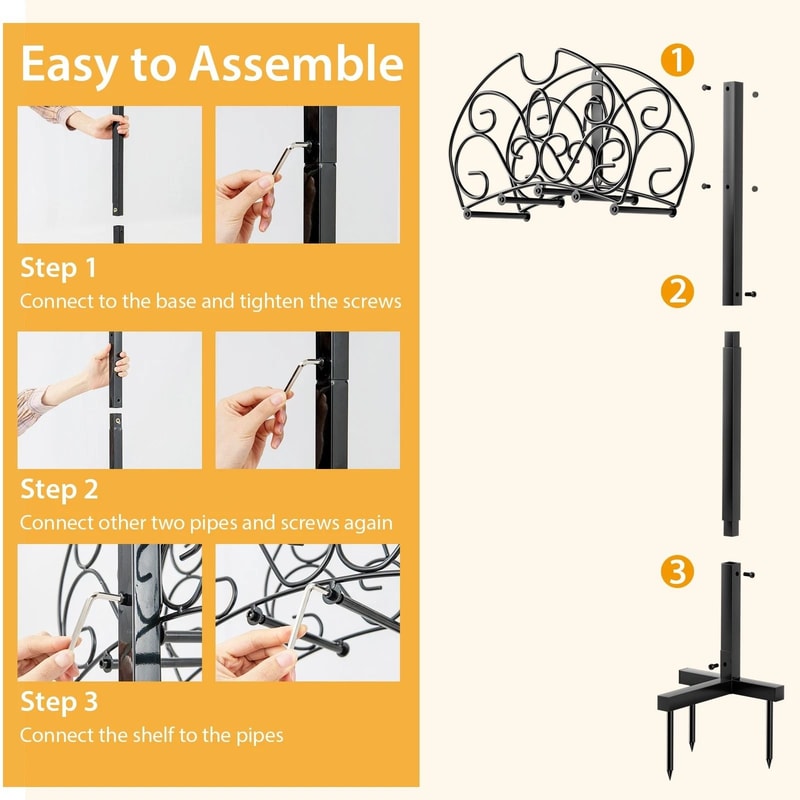 Easy to Assemble

Step 1
Connect to the base and tighten the screws

Step 2
Connect other two pipes and screws again

Step 3
Connect the shelf to the pipes

1

2

3