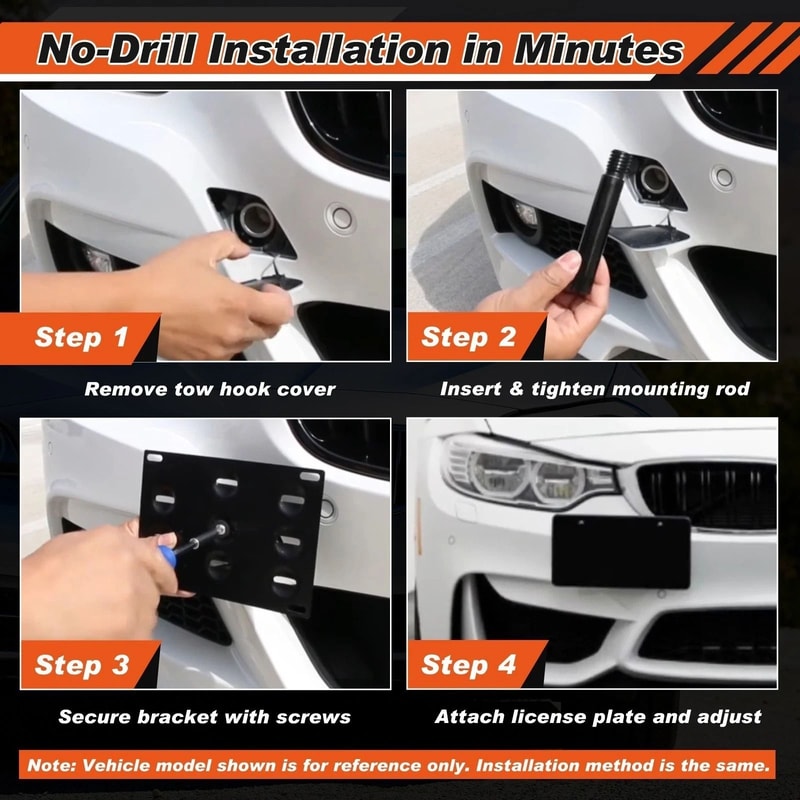 No-Drill Installation in Minutes

Step 1

Remove tow hook cover

Step 2

Insert & tighten mounting rod

Step 3

Secure bracket with screws

Step 4

Attach license plate and adjust

Note: Vehicle model shown is for reference only. Installation method is the same.