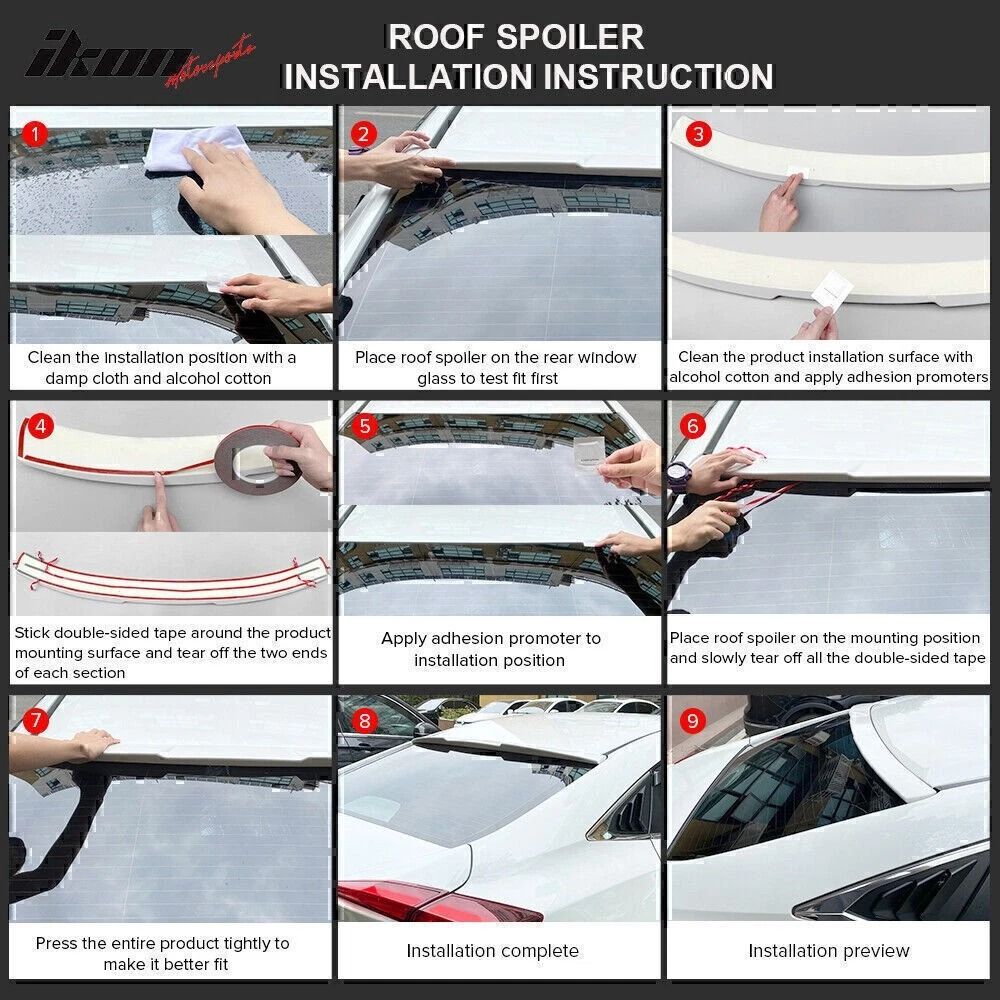 ikon motorsports

ROOF SPOILER
INSTALLATION INSTRUCTION

1

Clean the installation position with a damp cloth and alcohol cotton

2

Place roof spoiler on the rear window glass to test fit first

3

Clean the product installation surface with alcohol cotton and apply adhesion promoters

4

Stick double-sided tape around the product mounting surface and tear off the two ends of each section

5

Apply adhesion promoter to installation position

6

Place roof spoiler on the mounting position and slowly tear off all the double-sided tape

7

Press the entire product tightly to make it better fit

8

Installation complete

9

Installation preview