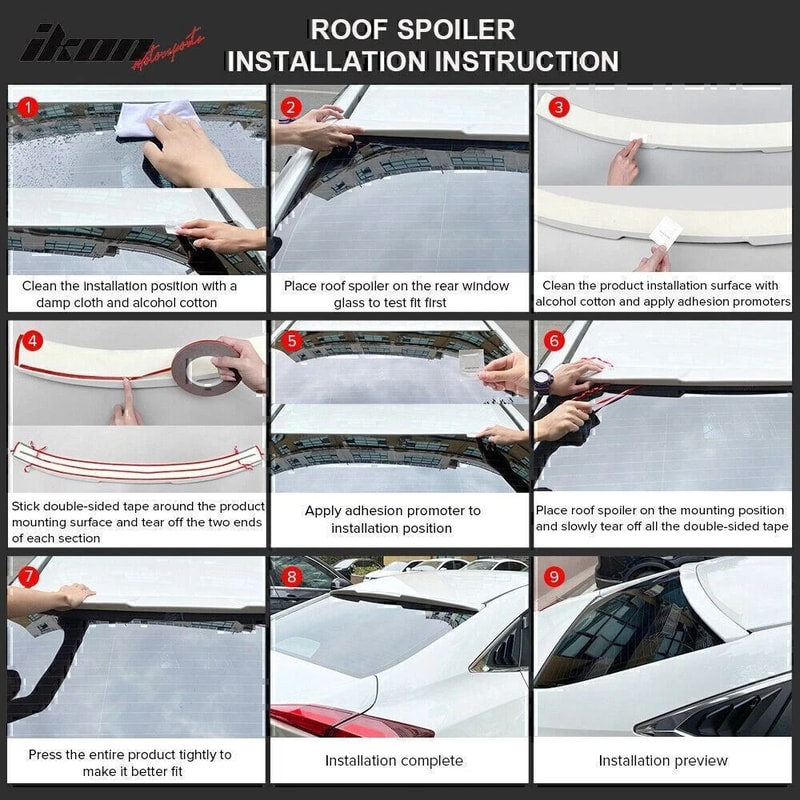 ikon motorsports

ROOF SPOILER
INSTALLATION INSTRUCTION

1
Clean the installation position with a damp cloth and alcohol cotton

2
Place roof spoiler on the rear window glass to test fit first

3
Clean the product installation surface with alcohol cotton and apply adhesion promoters

4
Stick double-sided tape around the product mounting surface and tear off the two ends of each section

5
Apply adhesion promoter to installation position

6
Place roof spoiler on the mounting position and slowly tear off all the double-sided tape

7
Press the entire product tightly to make it better fit

8
Installation complete

9
Installation preview