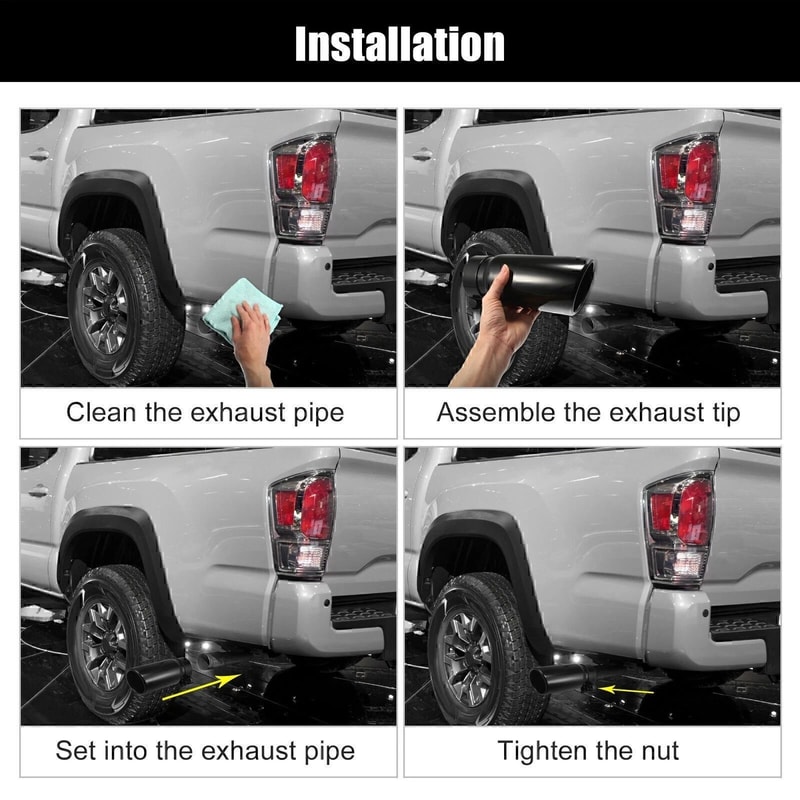 Installation

Clean the exhaust pipe

Assemble the exhaust tip

Set into the exhaust pipe

Tighten the nut