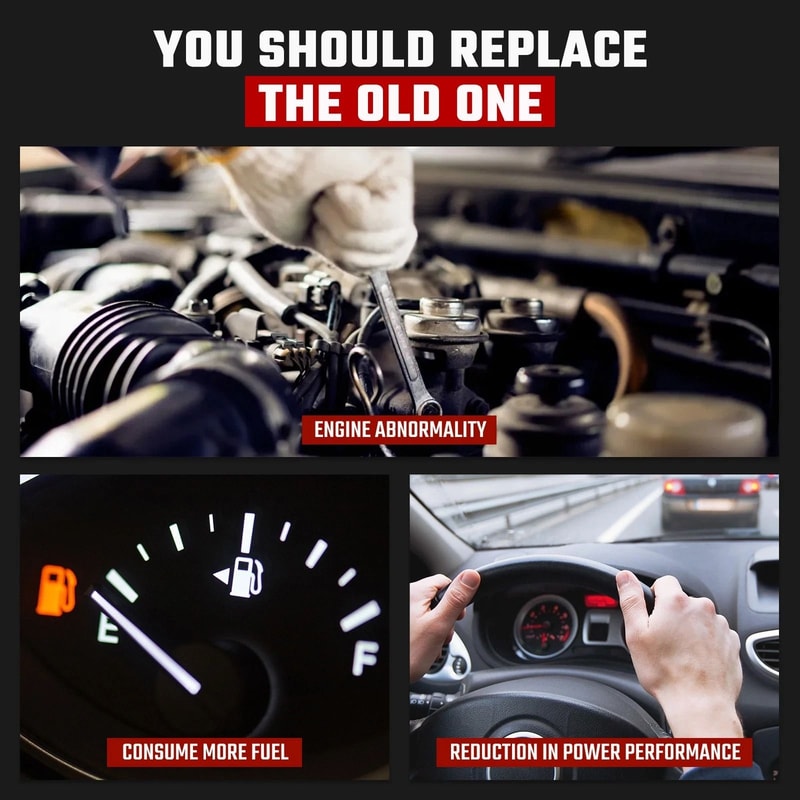 YOU SHOULD REPLACE
THE OLD ONE

ENGINE ABNORMALITY

E

F

CONSUME MORE FUEL

REDUCTION IN POWER PERFORMANCE