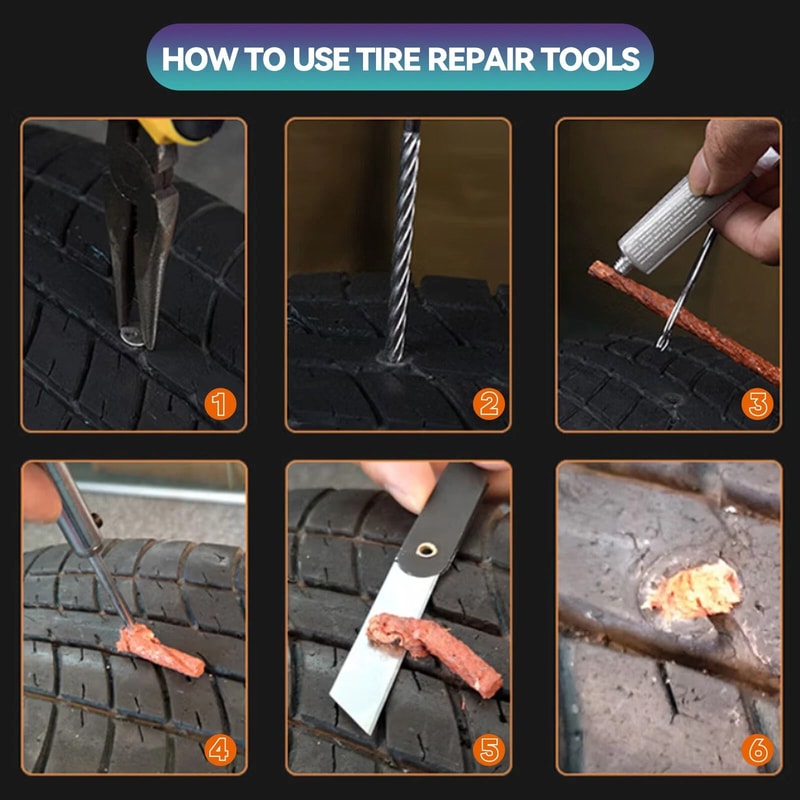 HOW TO USE TIRE REPAIR TOOLS

1

2

3

4

5

6