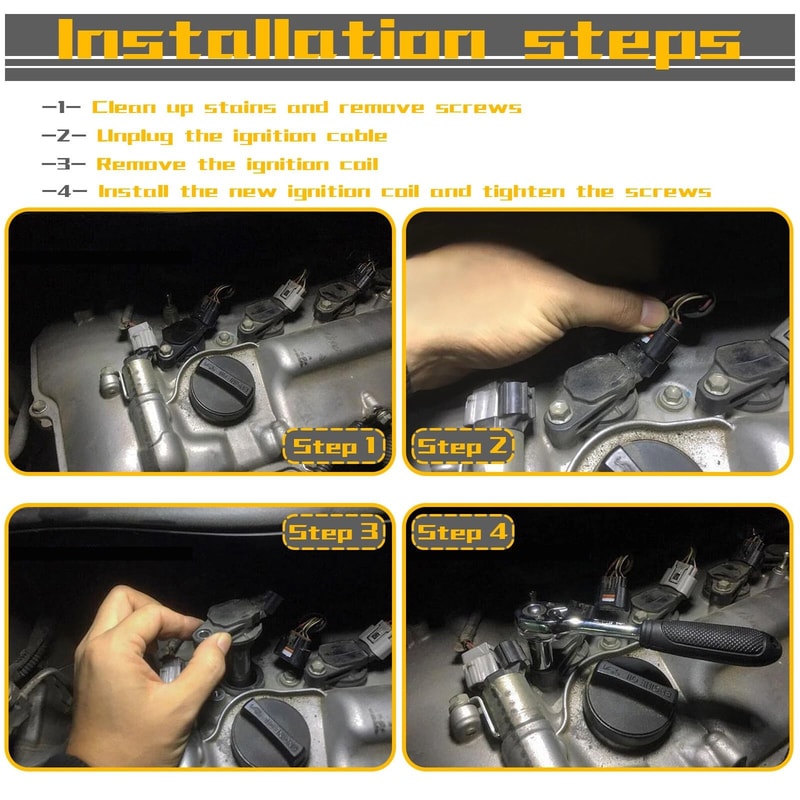 Installation steps

—1— Clean up stains and remove screws
—2— Unplug the ignition cable
—3— Remove the ignition coil
—4— Install the new ignition coil and tighten the screws

Step 1

Step 2

Step 3

Step 4