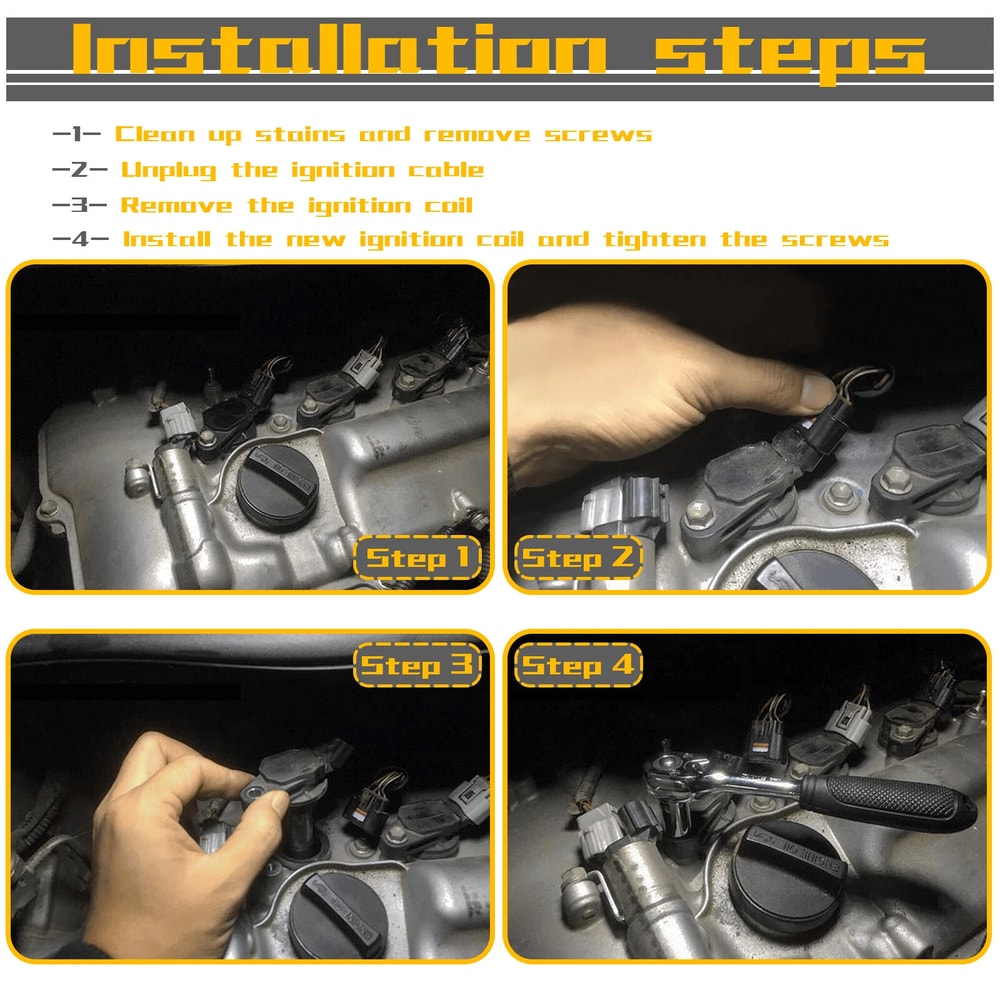 Installation steps

—1— Clean up stains and remove screws

—2— Unplug the ignition cable

—3— Remove the ignition coil

—4— Install the new ignition coil and tighten the screws

Step 1

Step 2

Step 3

Step 4