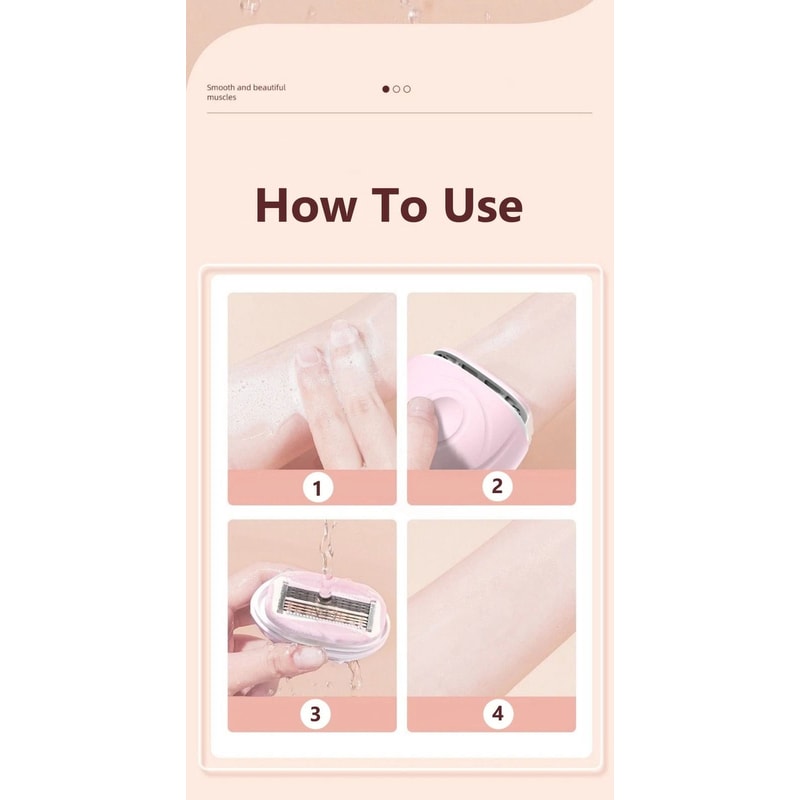 Smooth and beautiful muscles

How To Use

1

2

3

4