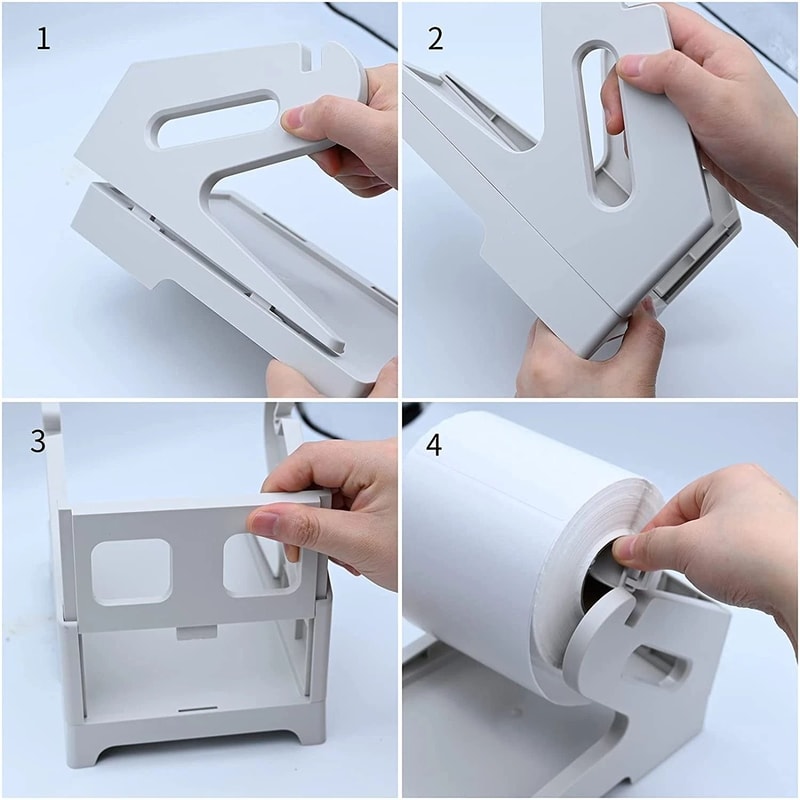 1

2

3

4