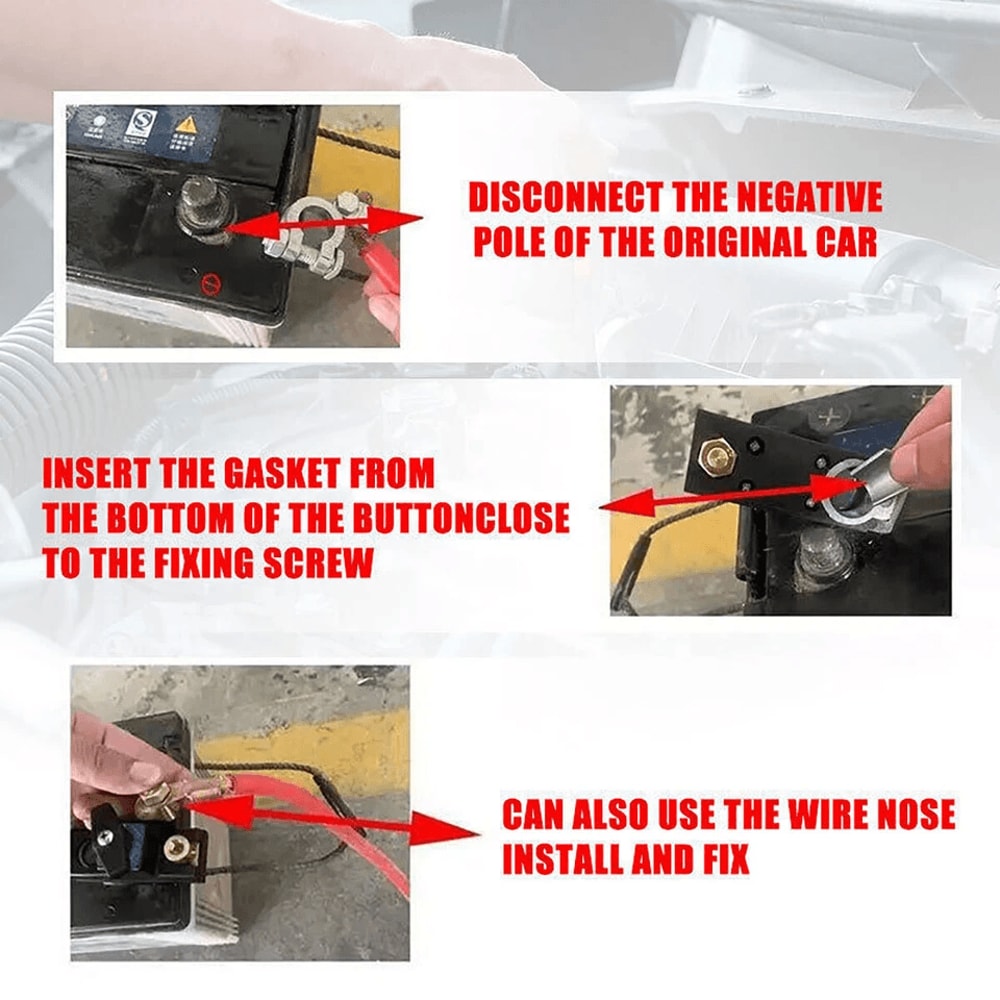 DISCONNECT THE NEGATIVE POLE OF THE ORIGINAL CAR

INSERT THE GASKET FROM THE BOTTOM OF THE BUTTONCLOSE TO THE FIXING SCREW

CAN ALSO USE THE WIRE NOSE INSTALL AND FIX