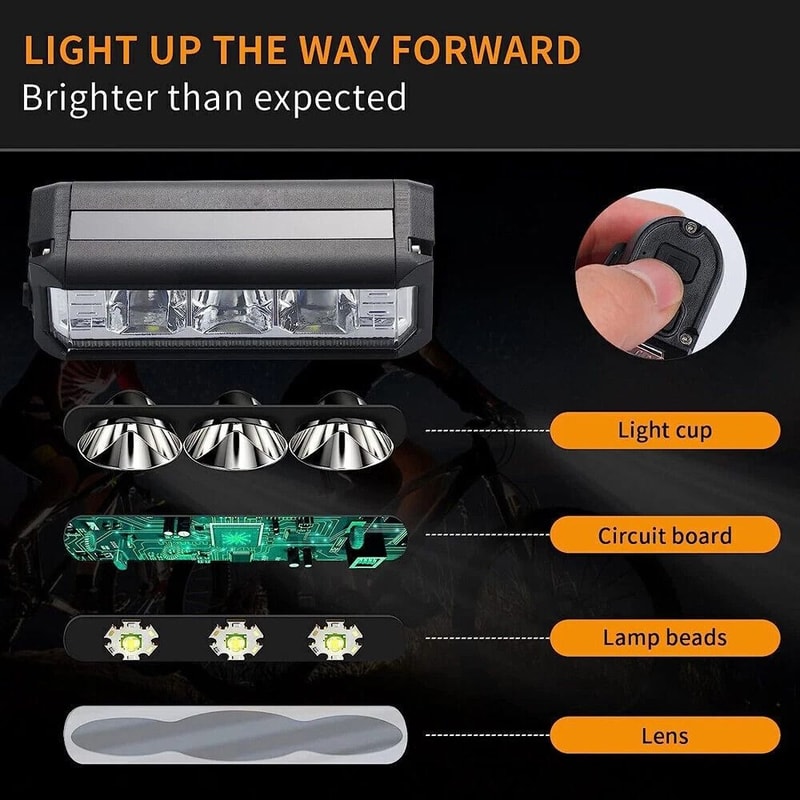 LIGHT UP THE WAY FORWARD
Brighter than expected

Light cup

Circuit board

Lamp beads

Lens