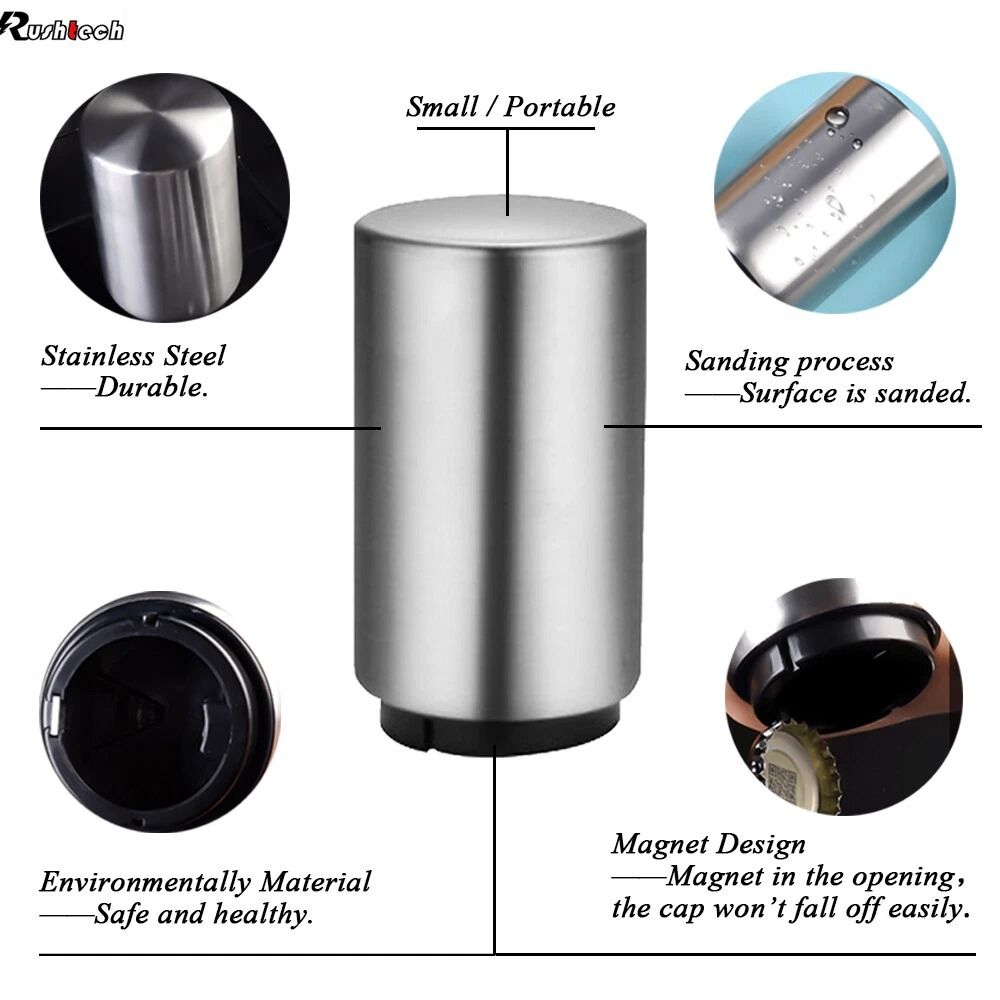 Rushtech

Small / Portable

Stainless Steel
——Durable.

Sanding process
——Surface is sanded.

Environmentally Material
——Safe and healthy.

Magnet Design
——Magnet in the opening, the cap won't fall off easily.