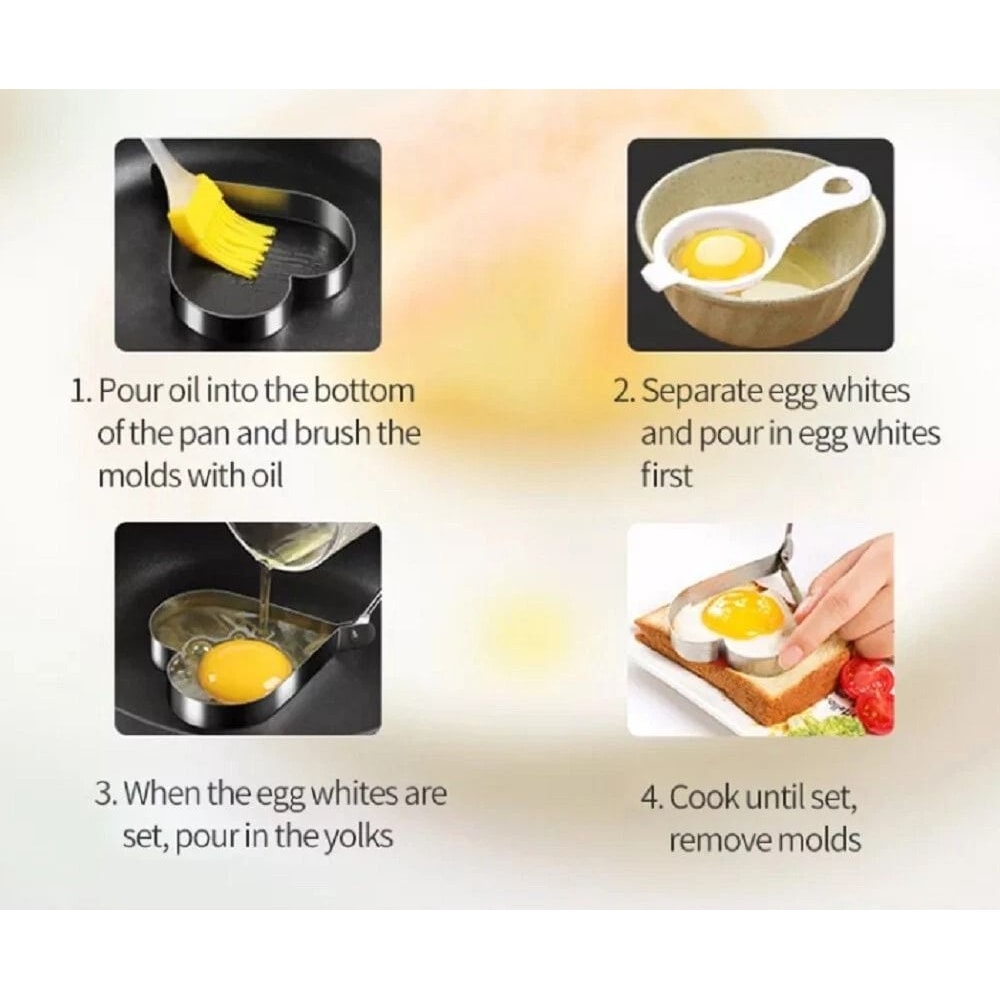 1. Pour oil into the bottom of the pan and brush the molds with oil

2. Separate egg whites and pour in egg whites first

3. When the egg whites are set, pour in the yolks

4. Cook until set, remove molds