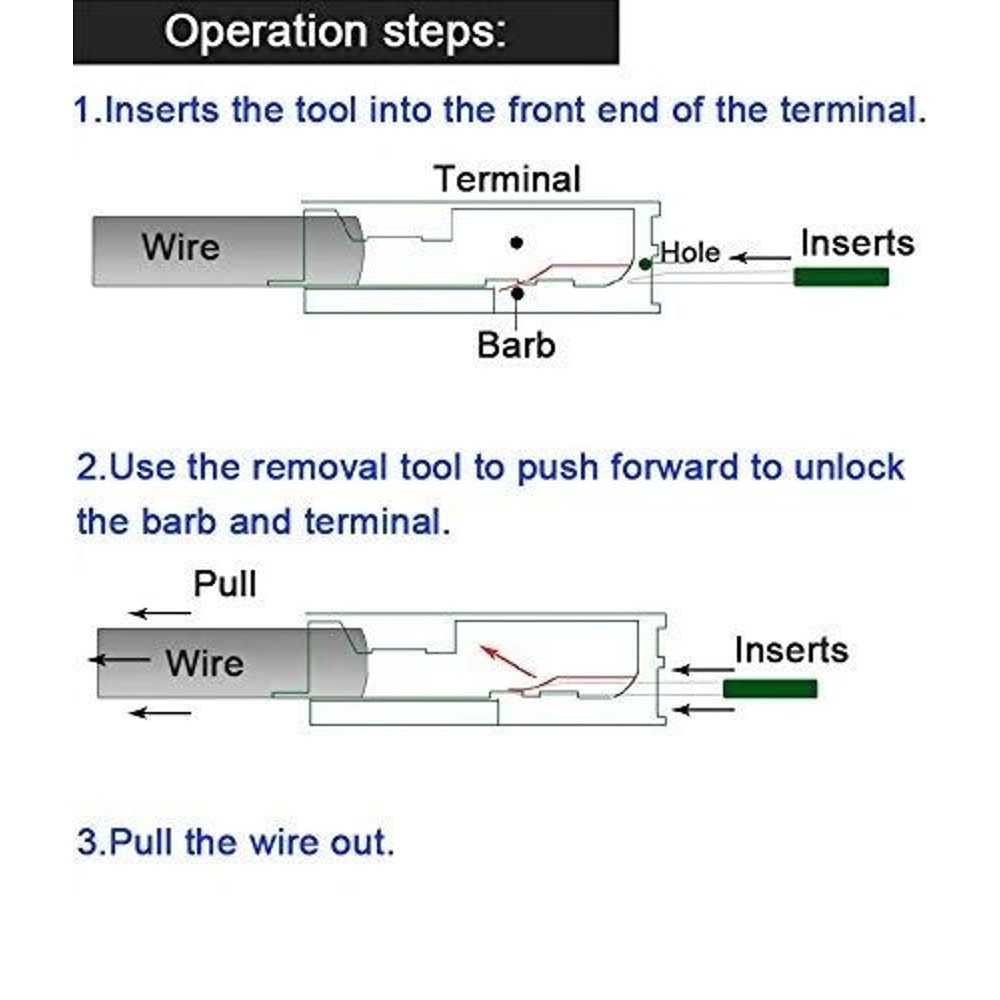 Operation steps:

1.Inserts the tool into the front end of the terminal.

Terminal
Wire
Hole
Inserts
Barb

2.Use the removal tool to push forward to unlock the barb and terminal.

Pull
Wire
Inserts

3.Pull the wire out.