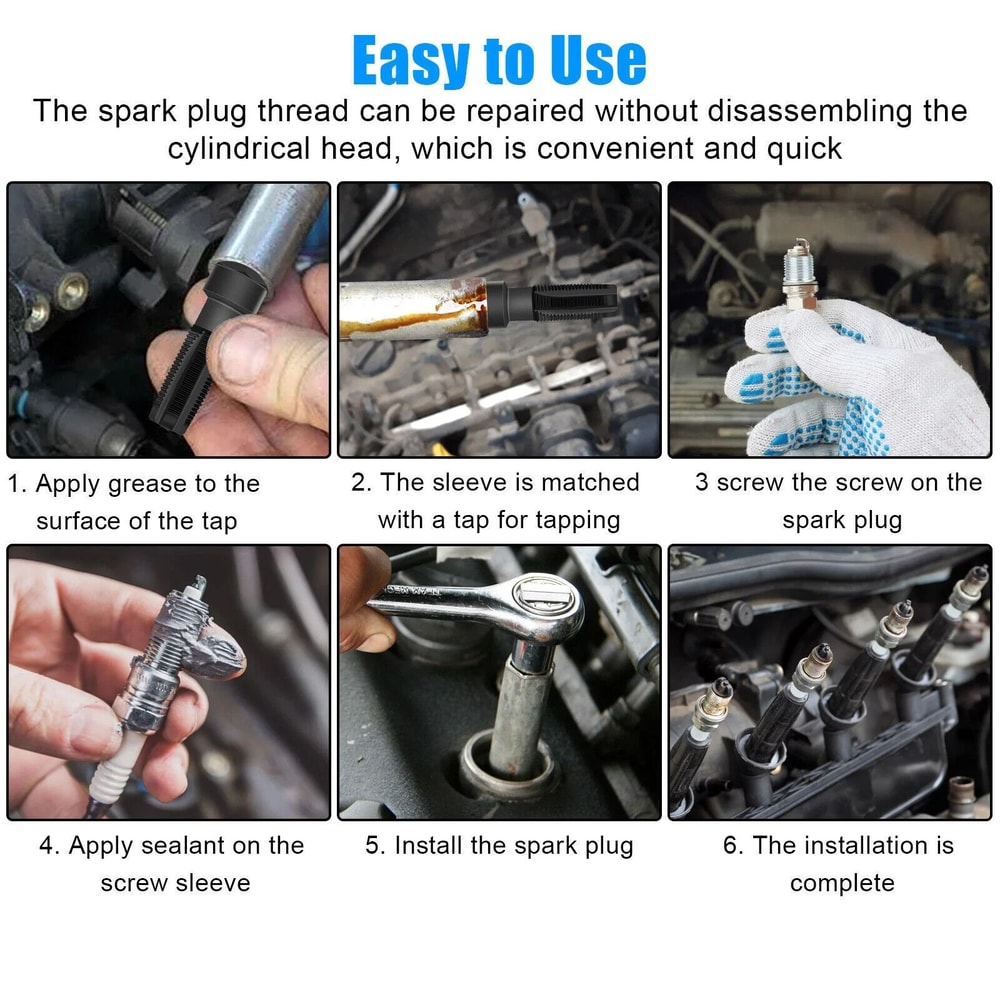 Easy to Use

The spark plug thread can be repaired without disassembling the cylindrical head, which is convenient and quick

1. Apply grease to the surface of the tap

2. The sleeve is matched with a tap for tapping

3 screw the screw on the spark plug

4. Apply sealant on the screw sleeve

5. Install the spark plug

6. The installation is complete