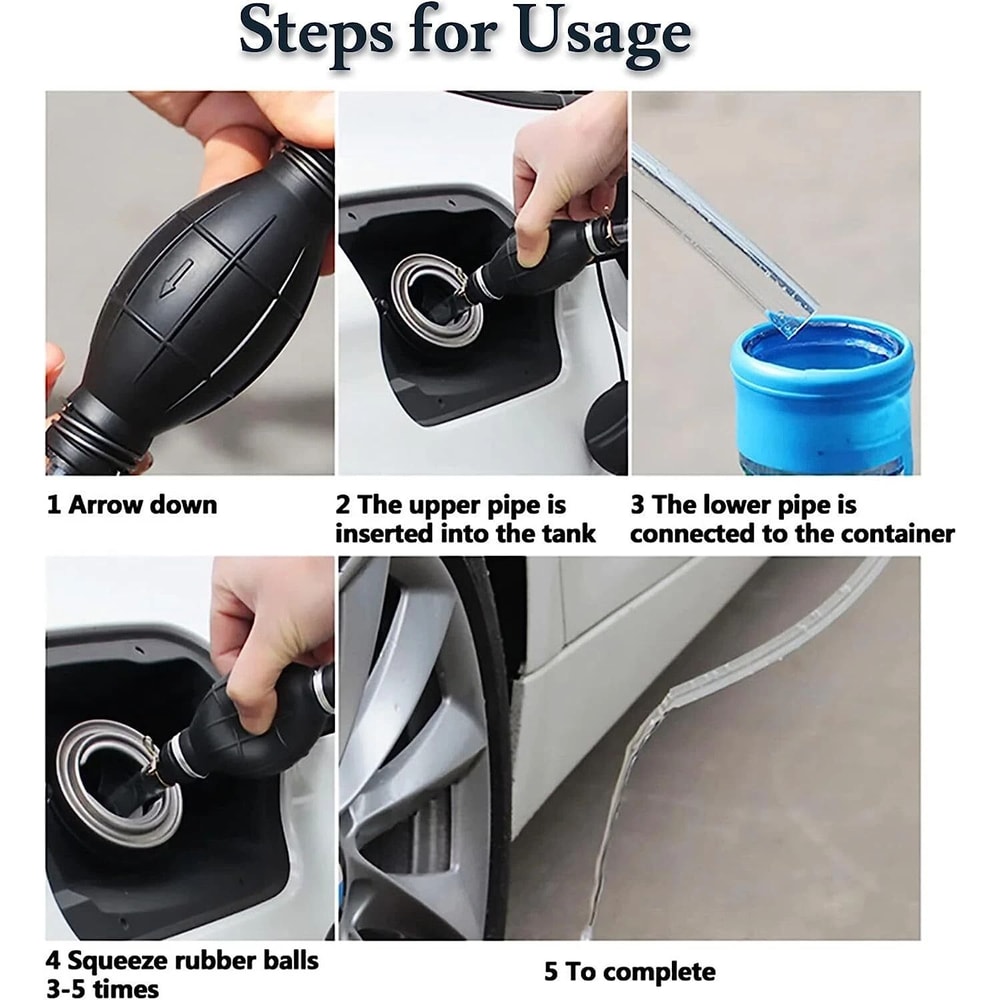 Steps for Usage

1 Arrow down

2 The upper pipe is inserted into the tank

3 The lower pipe is connected to the container

4 Squeeze rubber balls 3-5 times

5 To complete