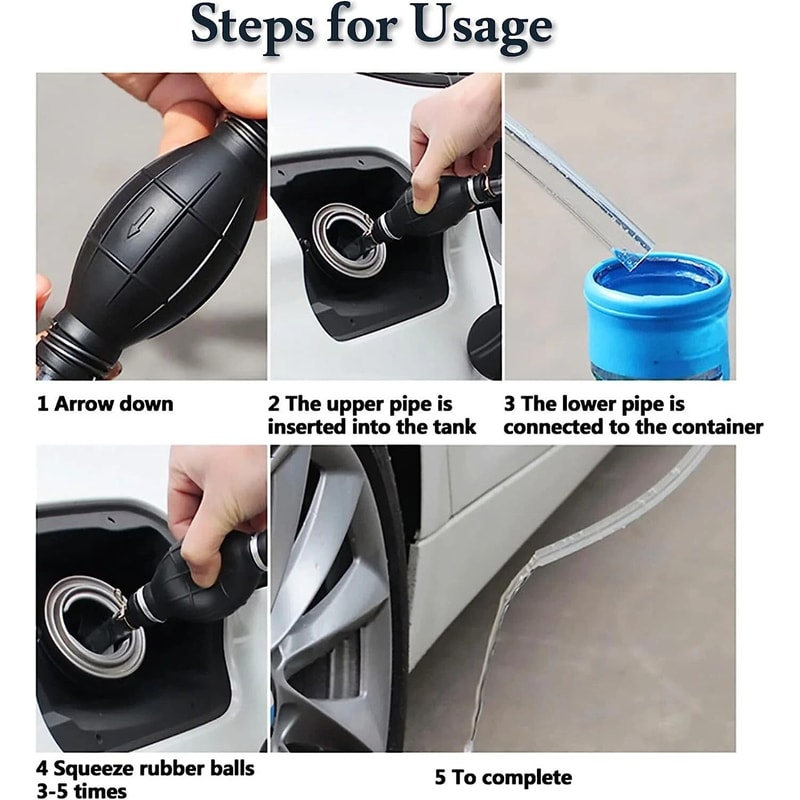 Steps for Usage

1 Arrow down

2 The upper pipe is inserted into the tank

3 The lower pipe is connected to the container

4 Squeeze rubber balls 3-5 times

5 To complete