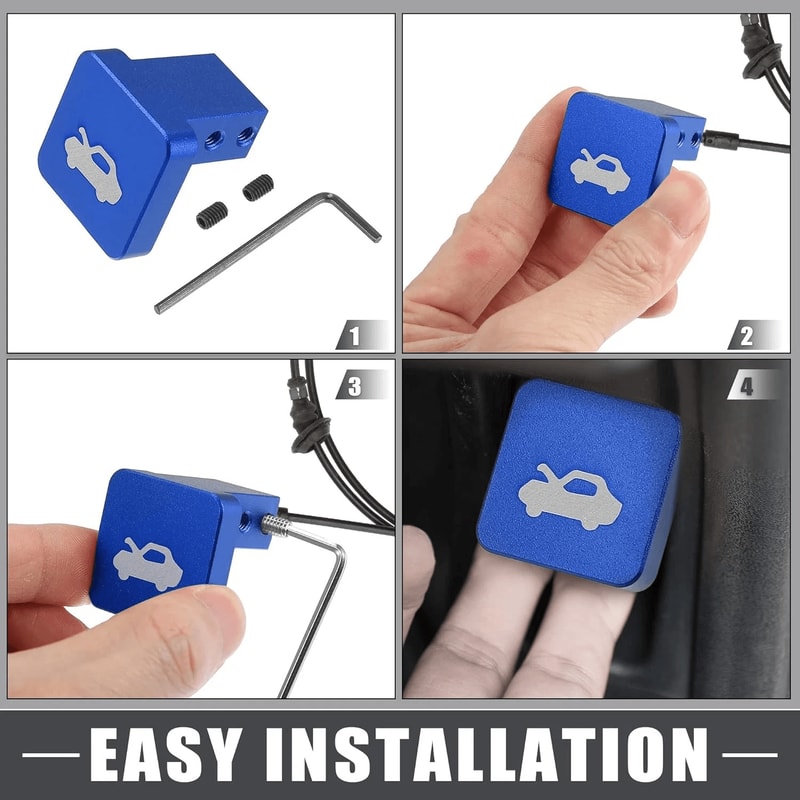 1

2

3

4

EASY INSTALLATION