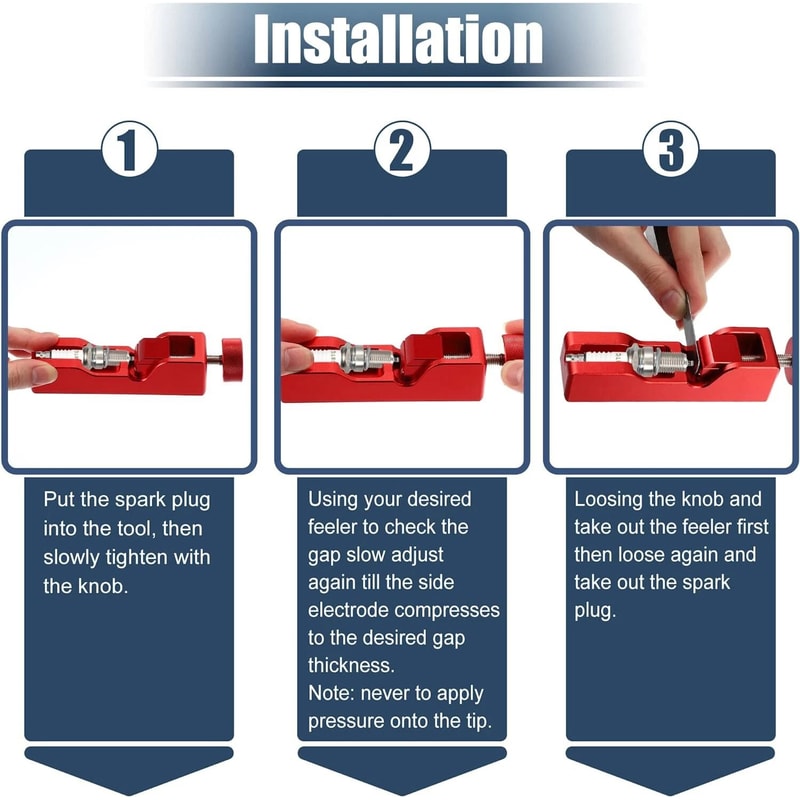 Installation

1

Put the spark plug into the tool, then slowly tighten with the knob.

2

Using your desired feeler to check the gap slow adjust again till the side electrode compresses to the desired gap thickness.
Note: never to apply pressure onto the tip.

3

Loosing the knob and take out the feeler first then loose again and take out the spark plug.