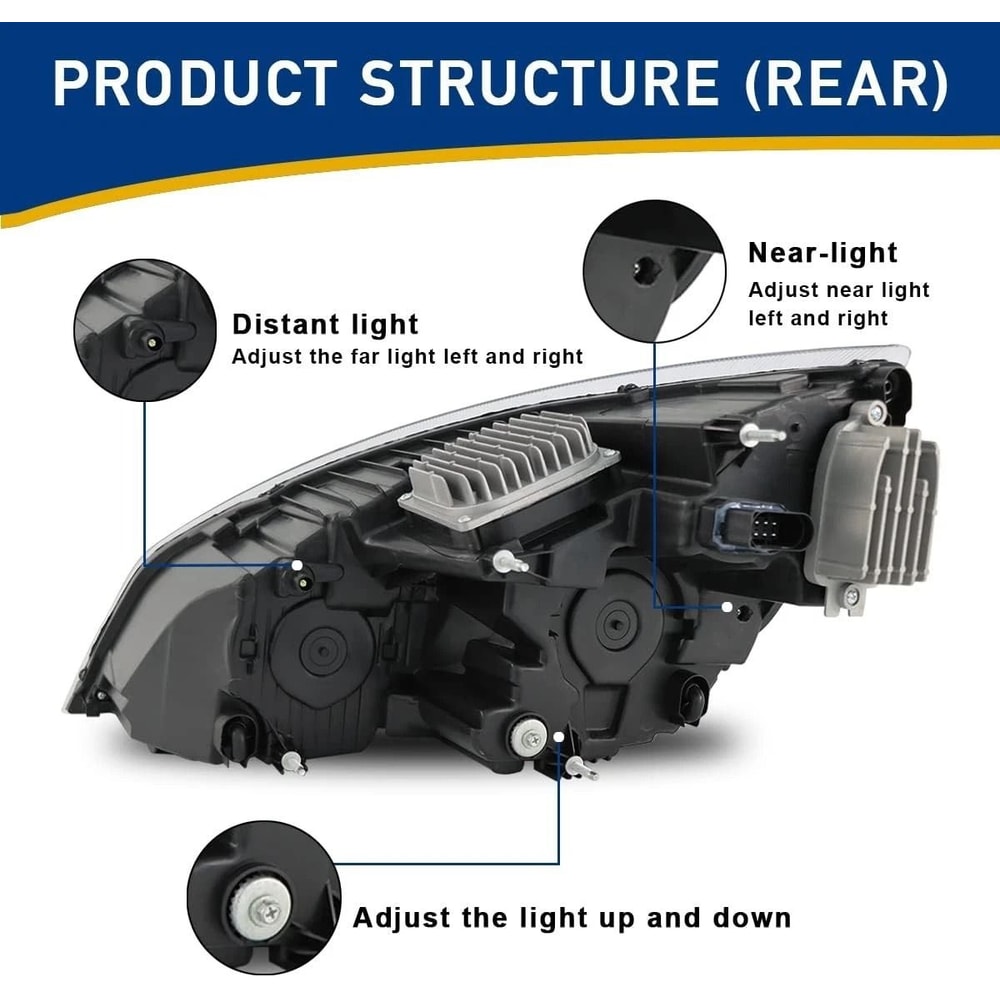 PRODUCT STRUCTURE (REAR)

Distant light
Adjust the far light left and right

Near-light
Adjust near light left and right

Adjust the light up and down