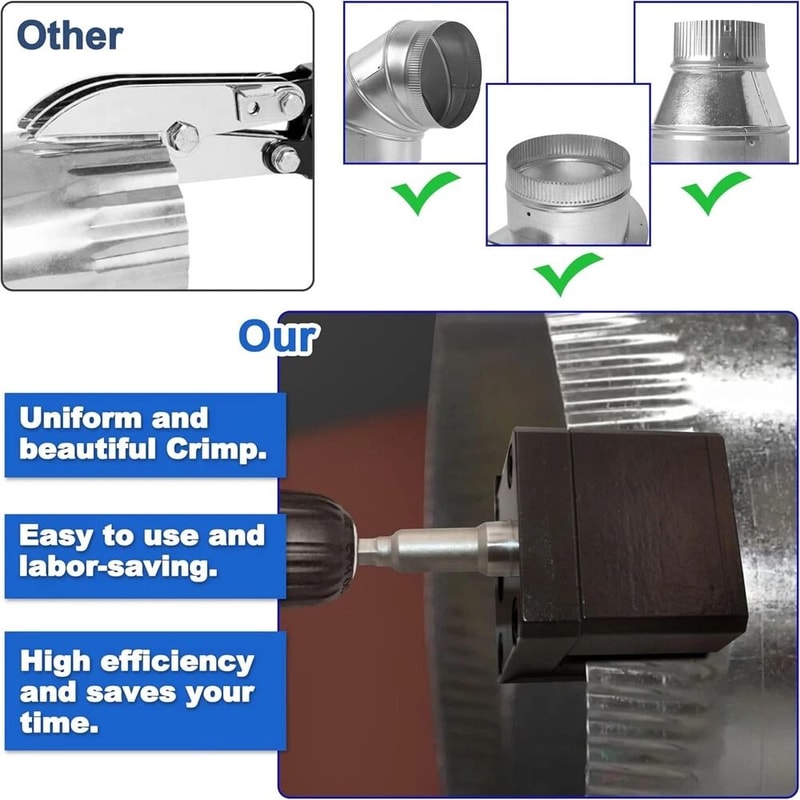 Other

Our

Uniform and beautiful Crimp.

Easy to use and labor-saving.

High efficiency and saves your time.