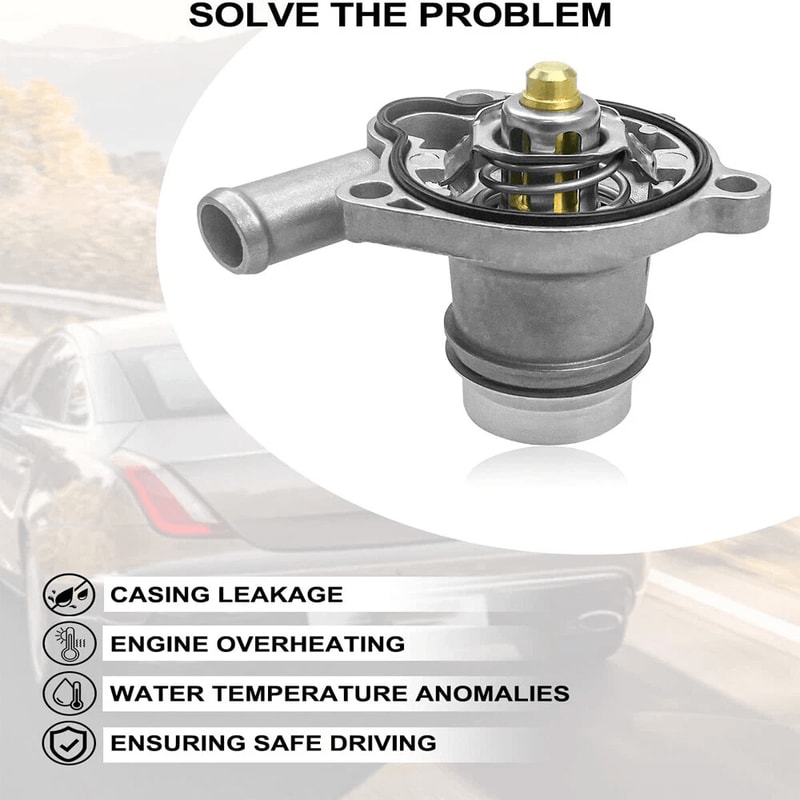 SOLVE THE PROBLEM

CASING LEAKAGE

ENGINE OVERHEATING

WATER TEMPERATURE ANOMALIES

ENSURING SAFE DRIVING