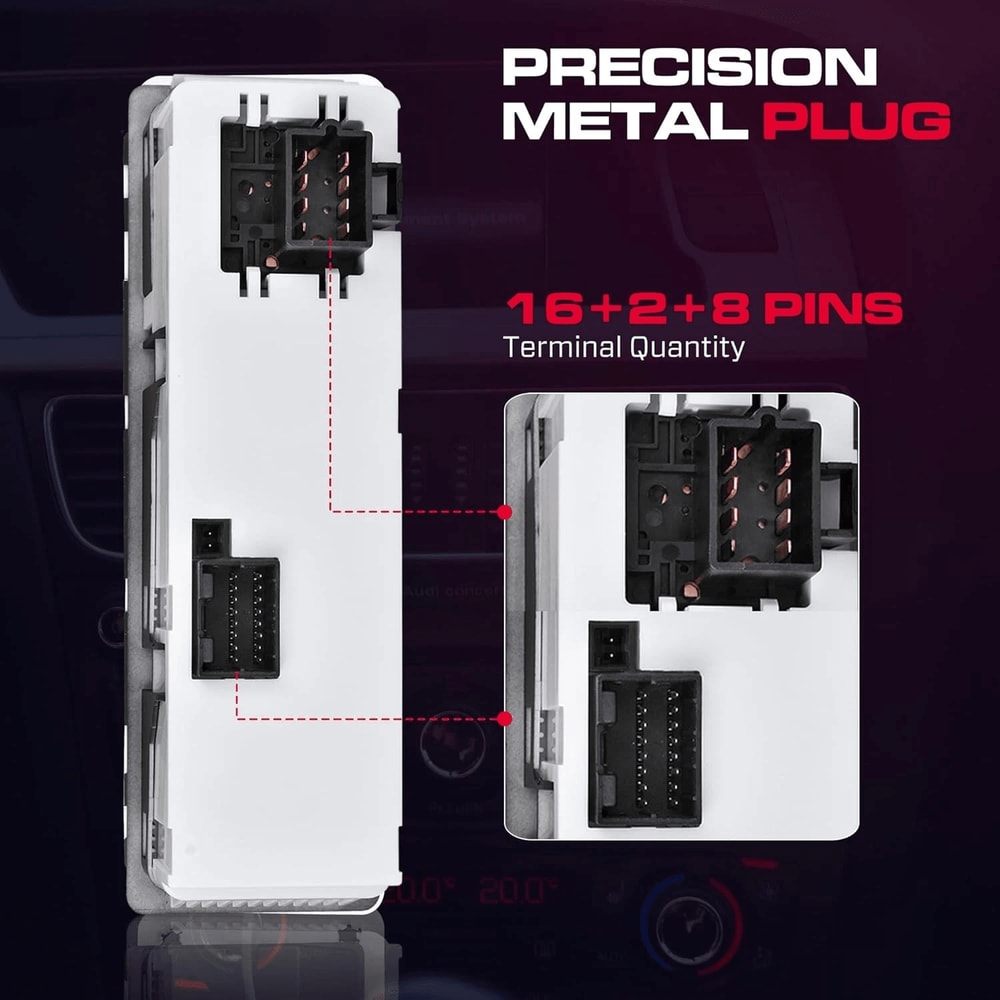 PRECISION METAL PLUG

16+2+8 PINS
Terminal Quantity

20.0° 20.0°