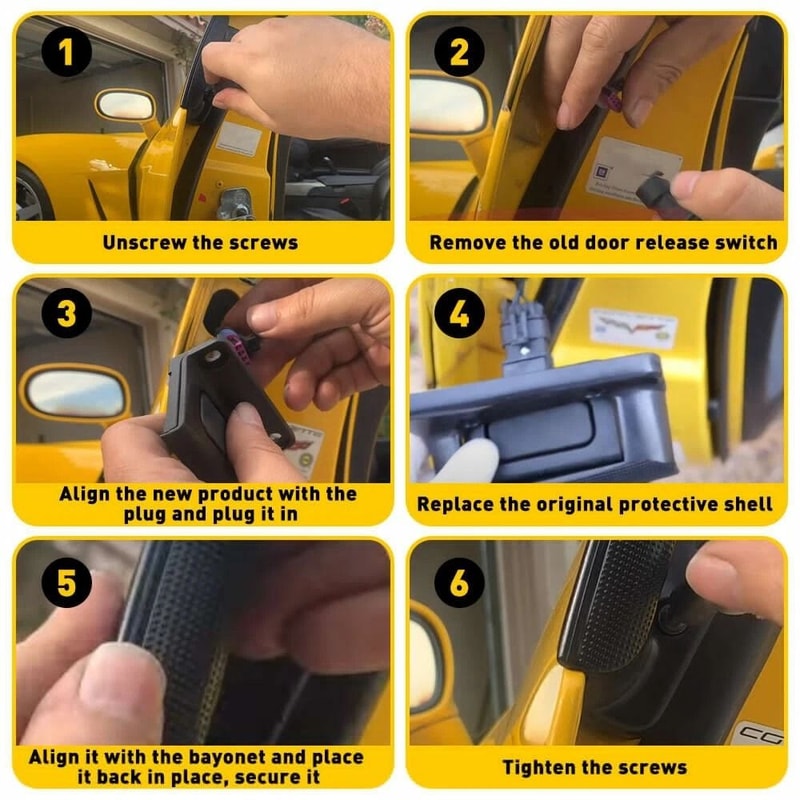 1
Unscrew the screws

2
Remove the old door release switch

3
Align the new product with the plug and plug it in

4
Replace the original protective shell

5
Align it with the bayonet and place it back in place, secure it

6
Tighten the screws