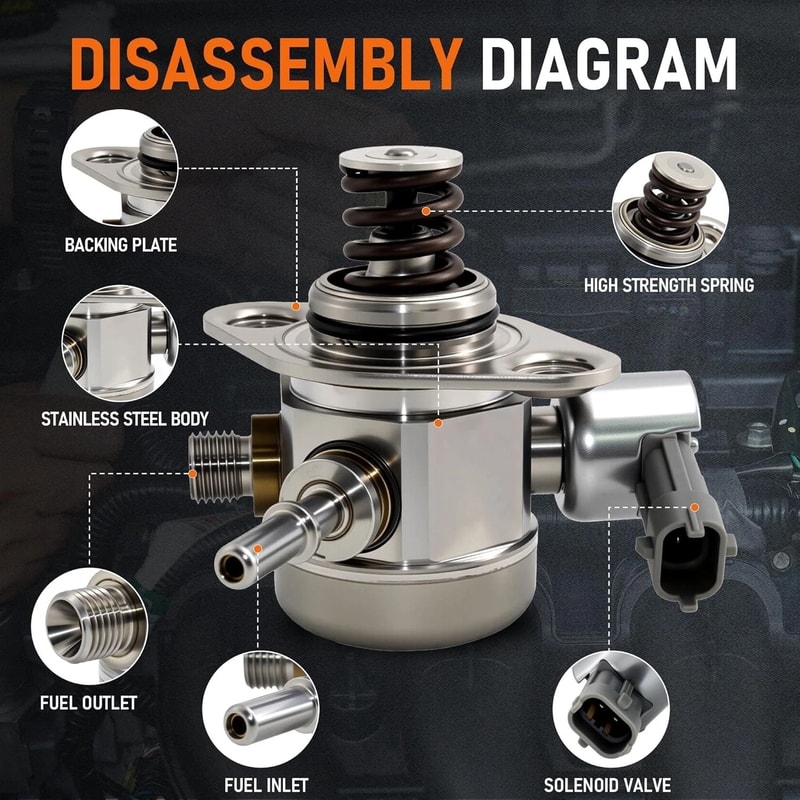 DISASSEMBLY DIAGRAM

BACKING PLATE

HIGH STRENGTH SPRING

STAINLESS STEEL BODY

FUEL OUTLET

FUEL INLET

SOLENOID VALVE