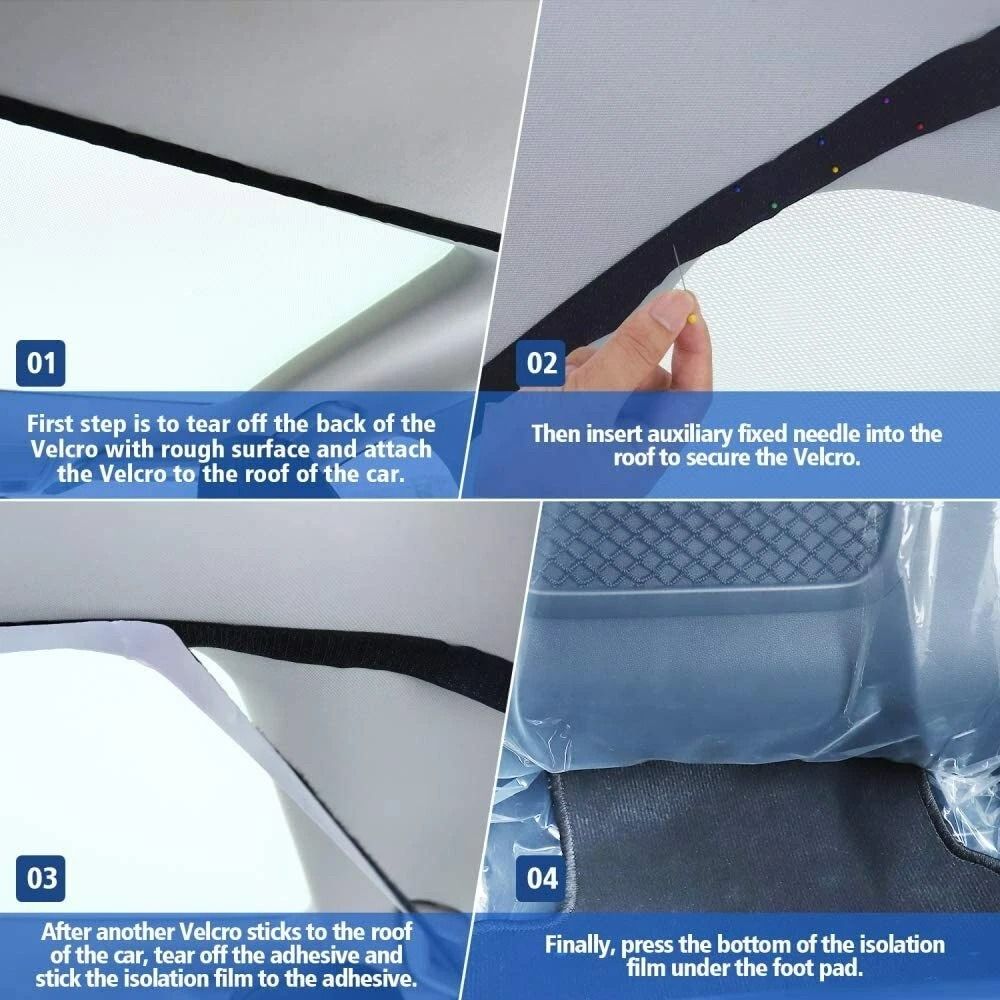 01

First step is to tear off the back of the Velcro with rough surface and attach the Velcro to the roof of the car.

02

Then insert auxiliary fixed needle into the roof to secure the Velcro.

03

After another Velcro sticks to the roof of the car, tear off the adhesive and stick the isolation film to the adhesive.

04

Finally, press the bottom of the isolation film under the foot pad.