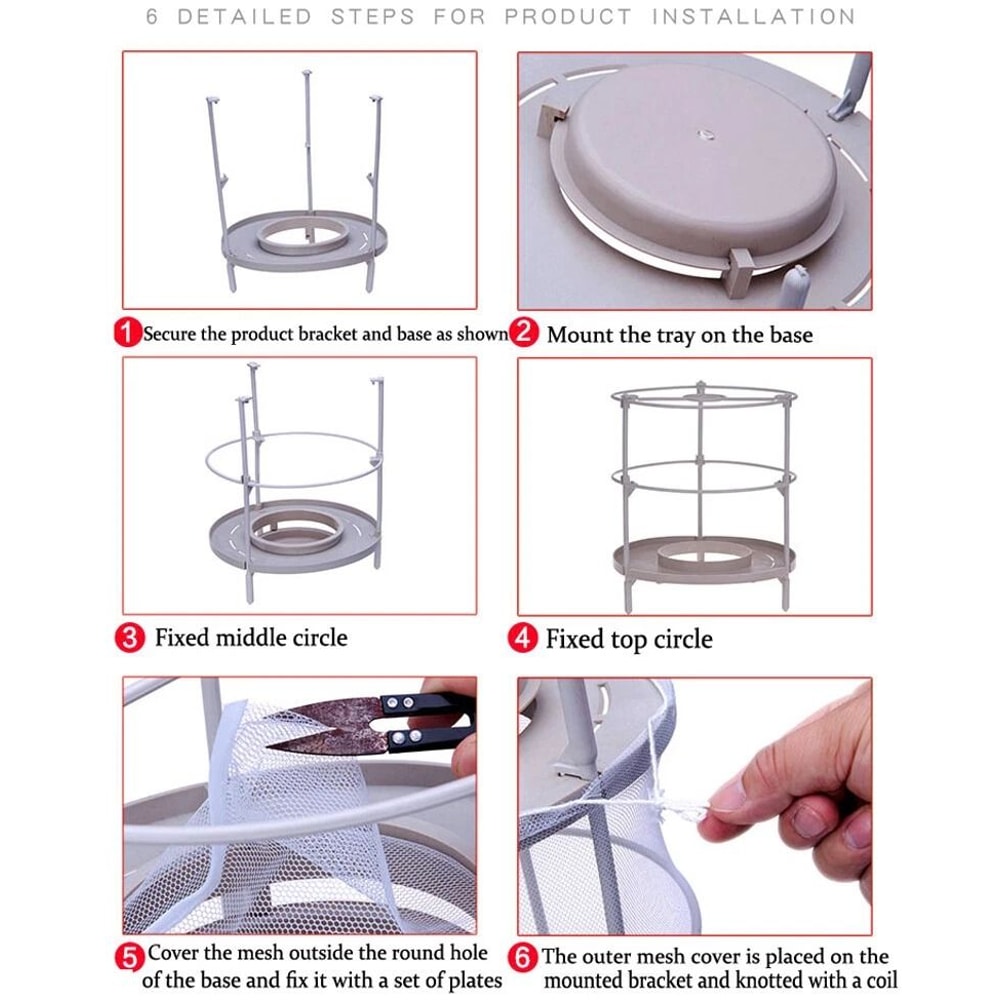 6 DETAILED STEPS FOR PRODUCT INSTALLATION

1 Secure the product bracket and base as shown

2 Mount the tray on the base

3 Fixed middle circle

4 Fixed top circle

5 Cover the mesh outside the round hole of the base and fix it with a set of plates

6 The outer mesh cover is placed on the mounted bracket and knotted with a coil