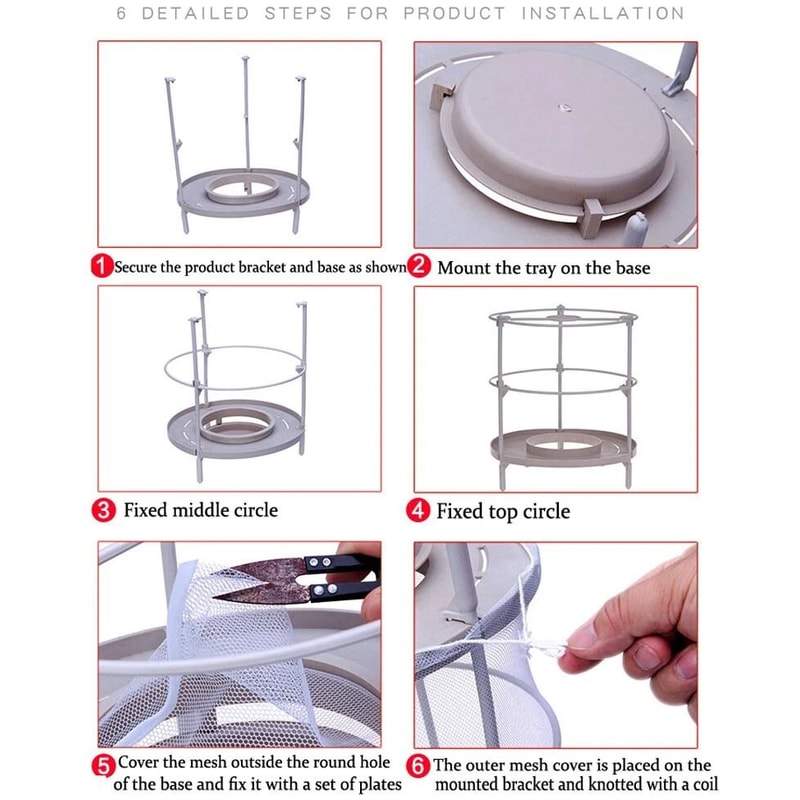 6 DETAILED STEPS FOR PRODUCT INSTALLATION

1 Secure the product bracket and base as shown

2 Mount the tray on the base

3 Fixed middle circle

4 Fixed top circle

5 Cover the mesh outside the round hole of the base and fix it with a set of plates

6 The outer mesh cover is placed on the mounted bracket and knotted with a coil