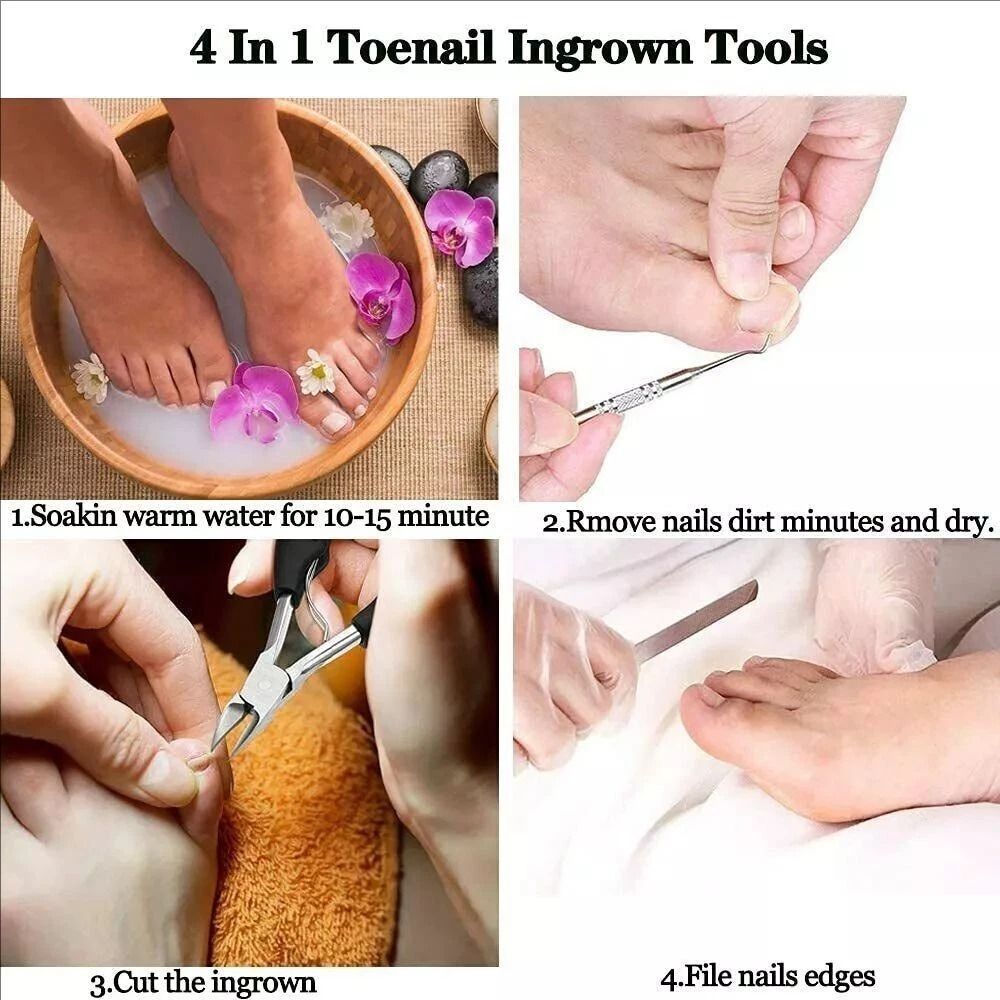 4 In 1 Toenail Ingrown Tools

1.Soakin warm water for 10-15 minute

2.Rmove nails dirt minutes and dry.

3.Cut the ingrown

4.File nails edges