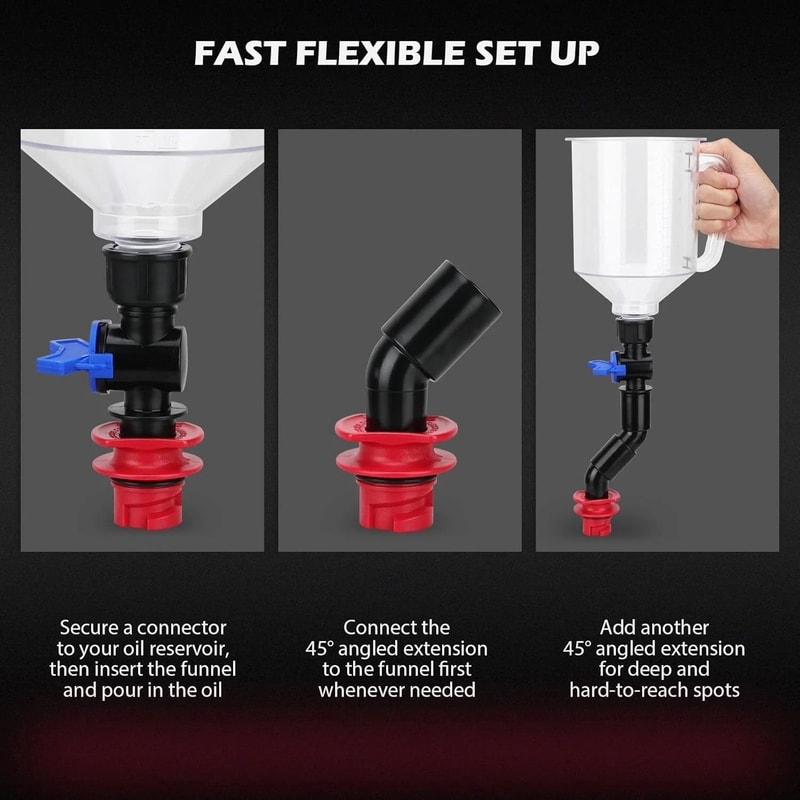 FAST FLEXIBLE SET UP

Secure a connector to your oil reservoir, then insert the funnel and pour in the oil

Connect the 45° angled extension to the funnel first whenever needed

Add another 45° angled extension for deep and hard-to-reach spots