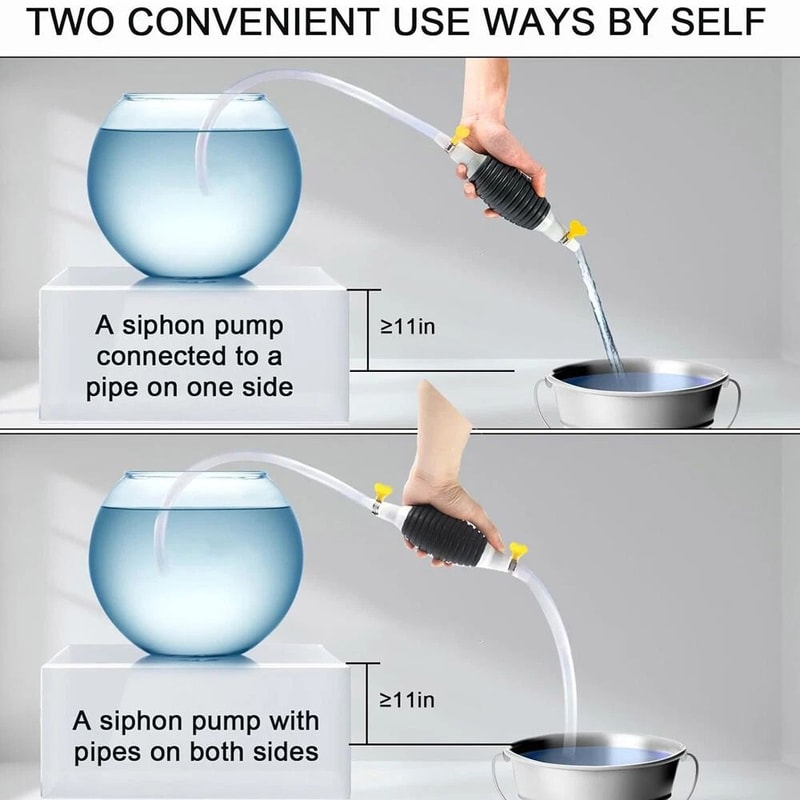 TWO CONVENIENT USE WAYS BY SELF

A siphon pump connected to a pipe on one side

≥11in

A siphon pump with pipes on both sides

≥11in