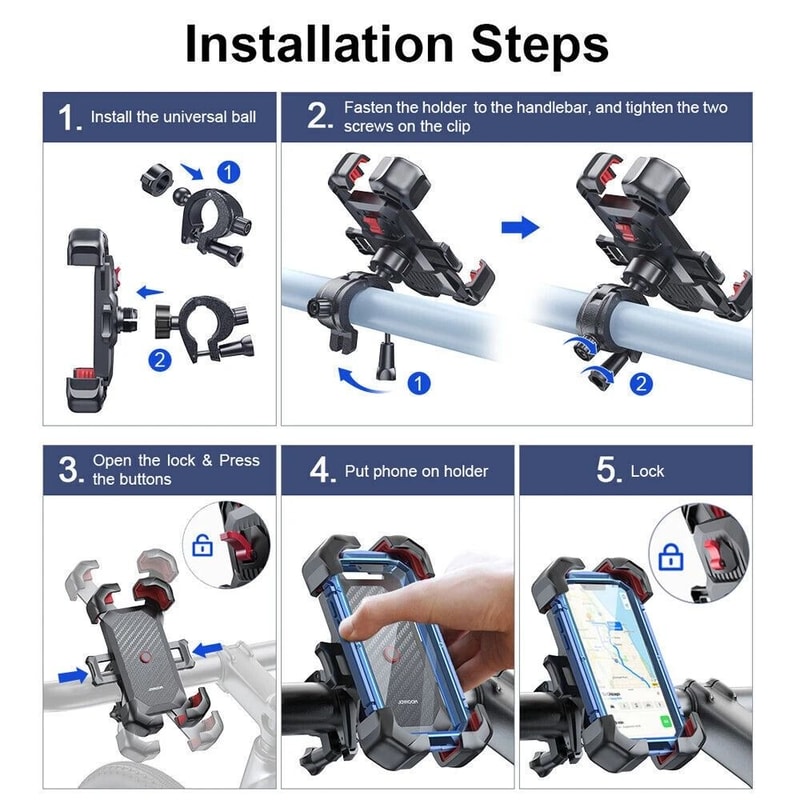 Installation Steps

1. Install the universal ball

1

2

2. Fasten the holder to the handlebar, and tighten the two screws on the clip

1

2

3. Open the lock & Press the buttons

4. Put phone on holder

5. Lock